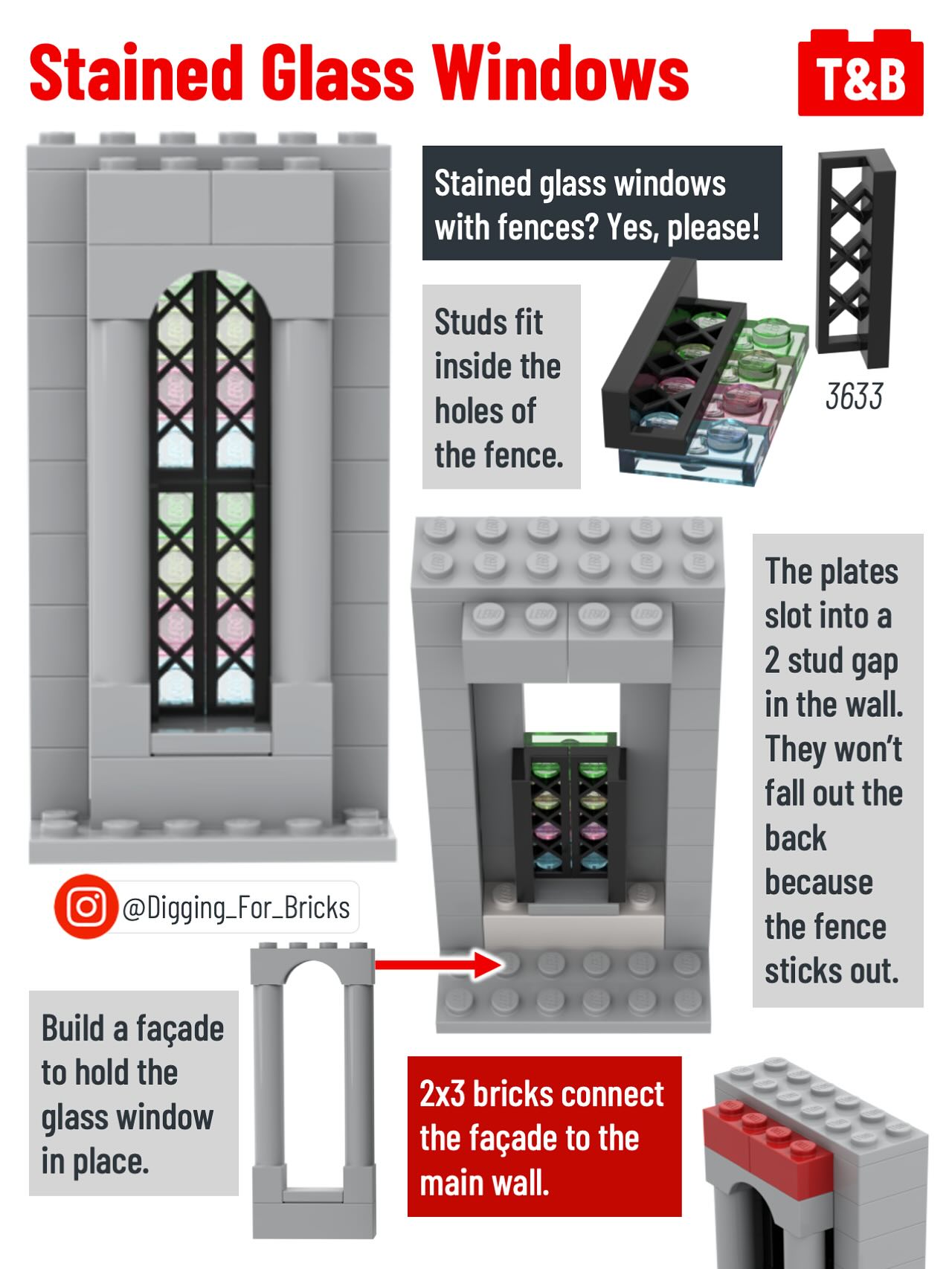 Stained Glass Windows

T&B

Stained glass windows with fences? Yes, please!

Studs fit inside the holes of the fence.

3633

The plates slot into a 2 stud gap in the wall. They won't fall out the back because the fence sticks out.

@Digging_For_Bricks

Build a façade to hold the glass window in place.

2x3 bricks connect the façade to the main wall.