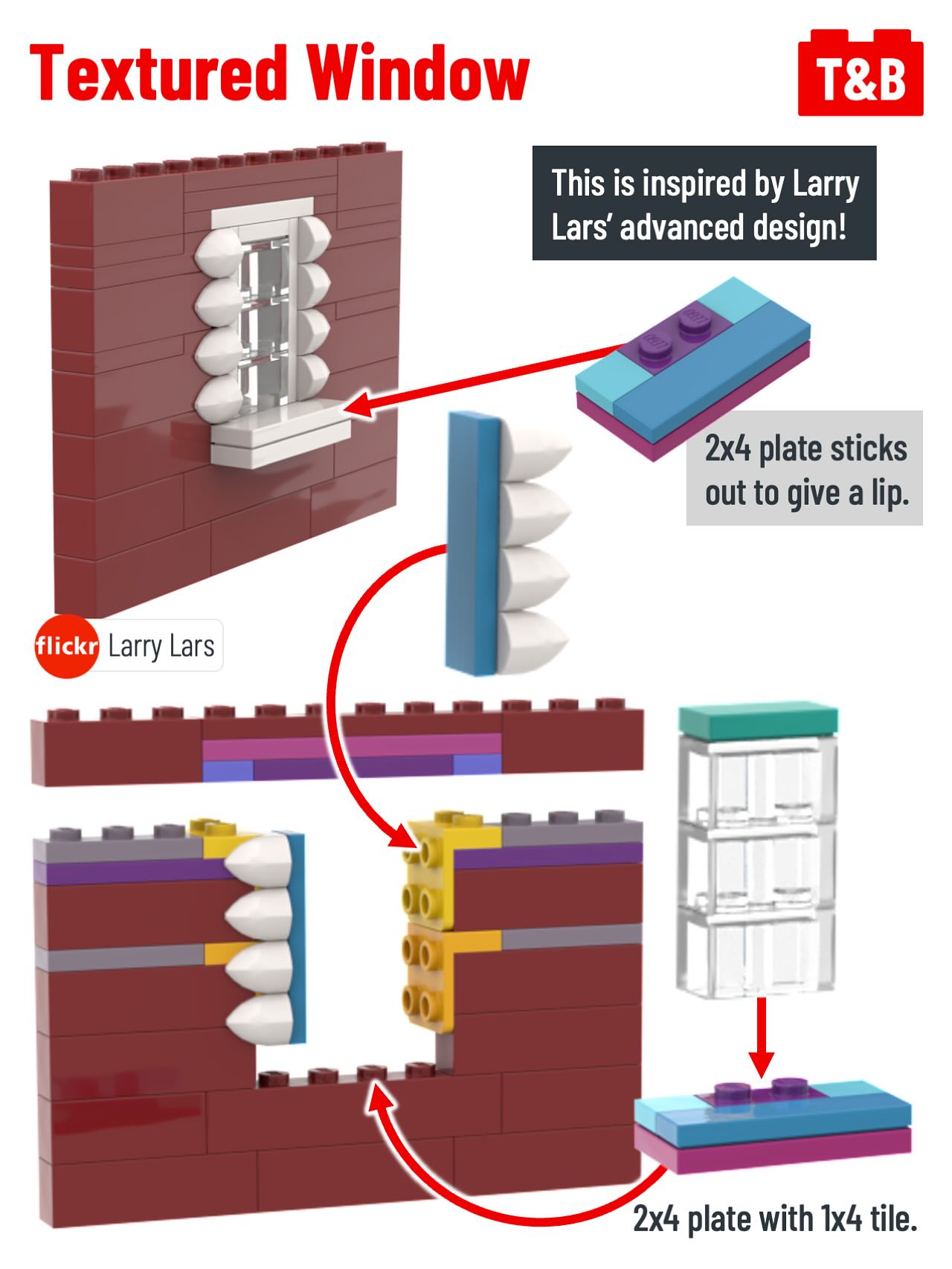 Textured Window

T&B

This is inspired by Larry Lars' advanced design!

2x4 plate sticks out to give a lip.

flickr Larry Lars

2x4 plate with 1x4 tile.