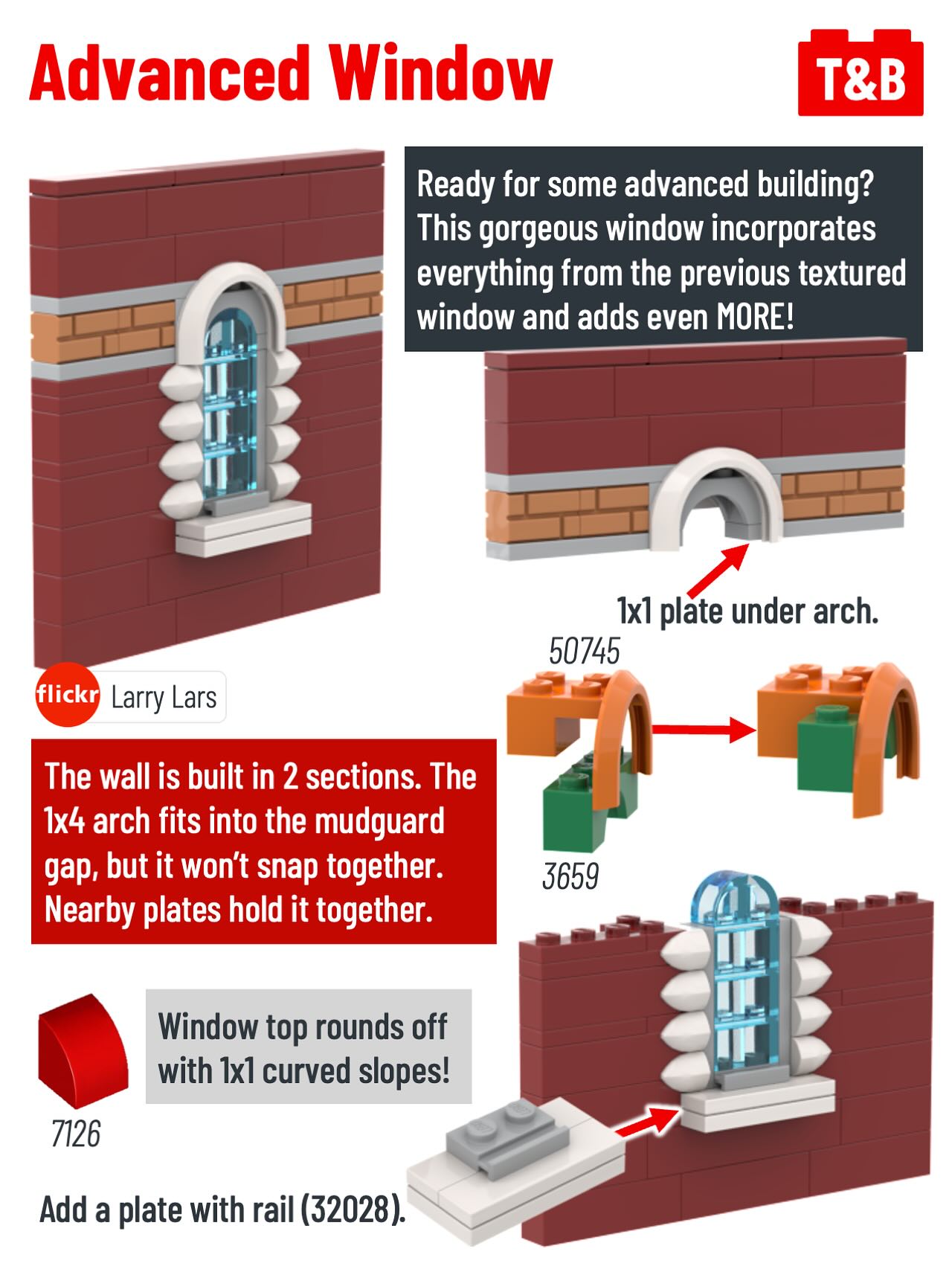 Advanced Window

T&B

Ready for some advanced building? This gorgeous window incorporates everything from the previous textured window and adds even MORE!

1x1 plate under arch.

50745

flickr Larry Lars

The wall is built in 2 sections. The 1x4 arch fits into the mudguard gap, but it won't snap together. Nearby plates hold it together.

3659

Window top rounds off with 1x1 curved slopes!

7126

Add a plate with rail (32028).