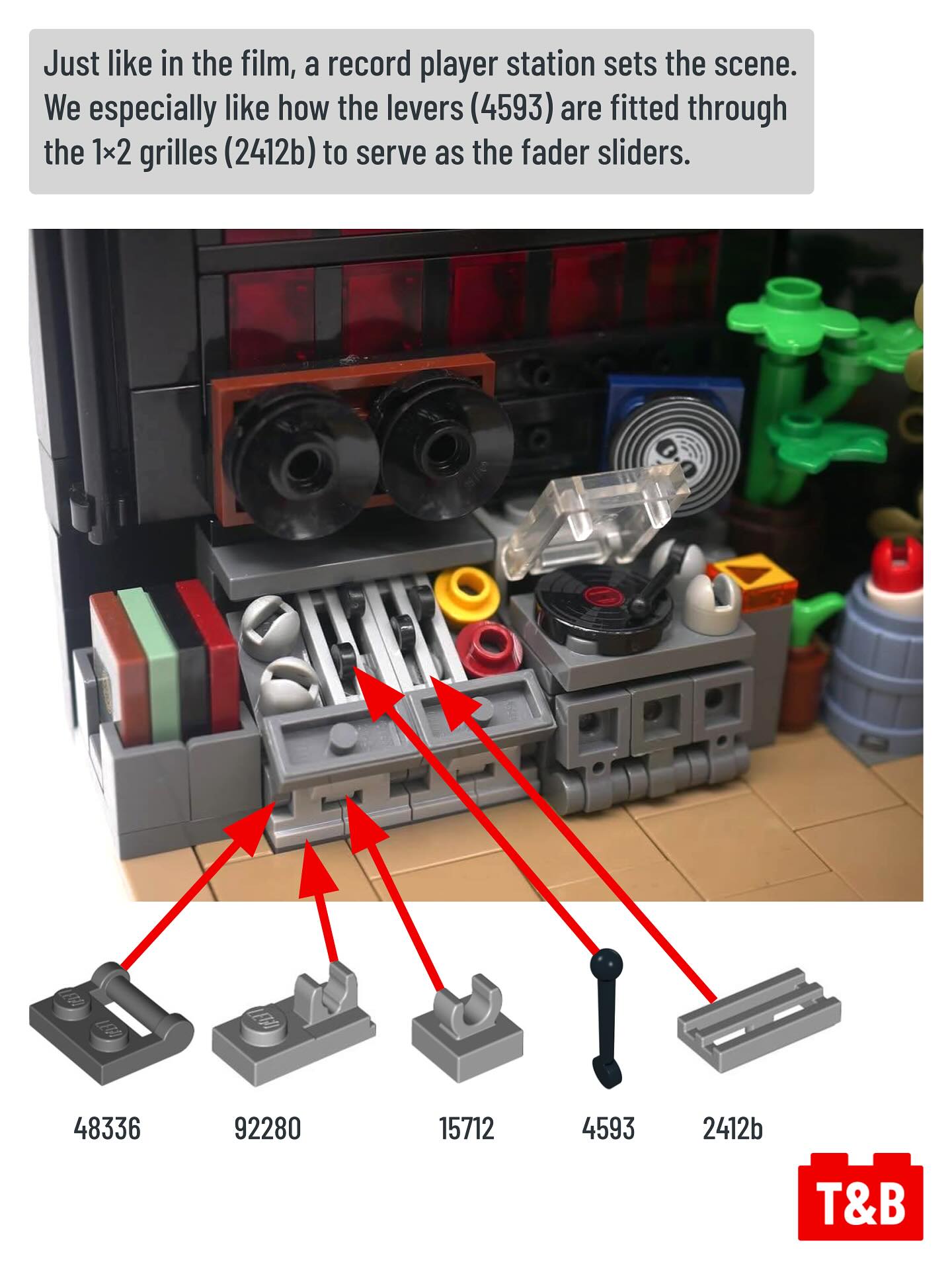 Just like in the film, a record player station sets the scene. We especially like how the levers (4593) are fitted through the 1×2 grilles (2412b) to serve as the fader sliders.

48336

92280

15712

4593

2412b

T&B