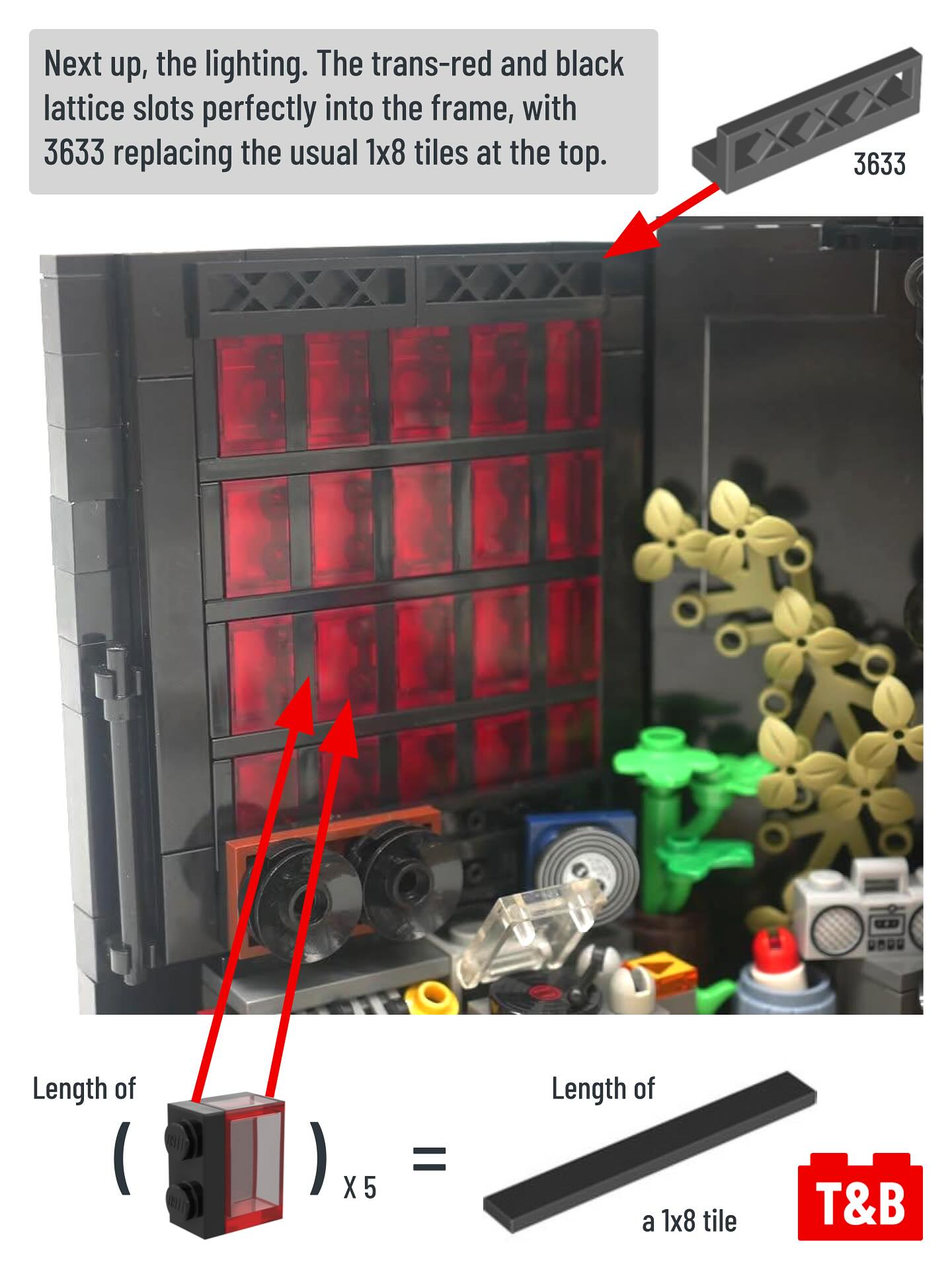 Next up, the lighting. The trans-red and black lattice slots perfectly into the frame, with 3633 replacing the usual 1x8 tiles at the top.

3633

Length of

( ) X 5 =

Length of

a 1x8 tile

T&B