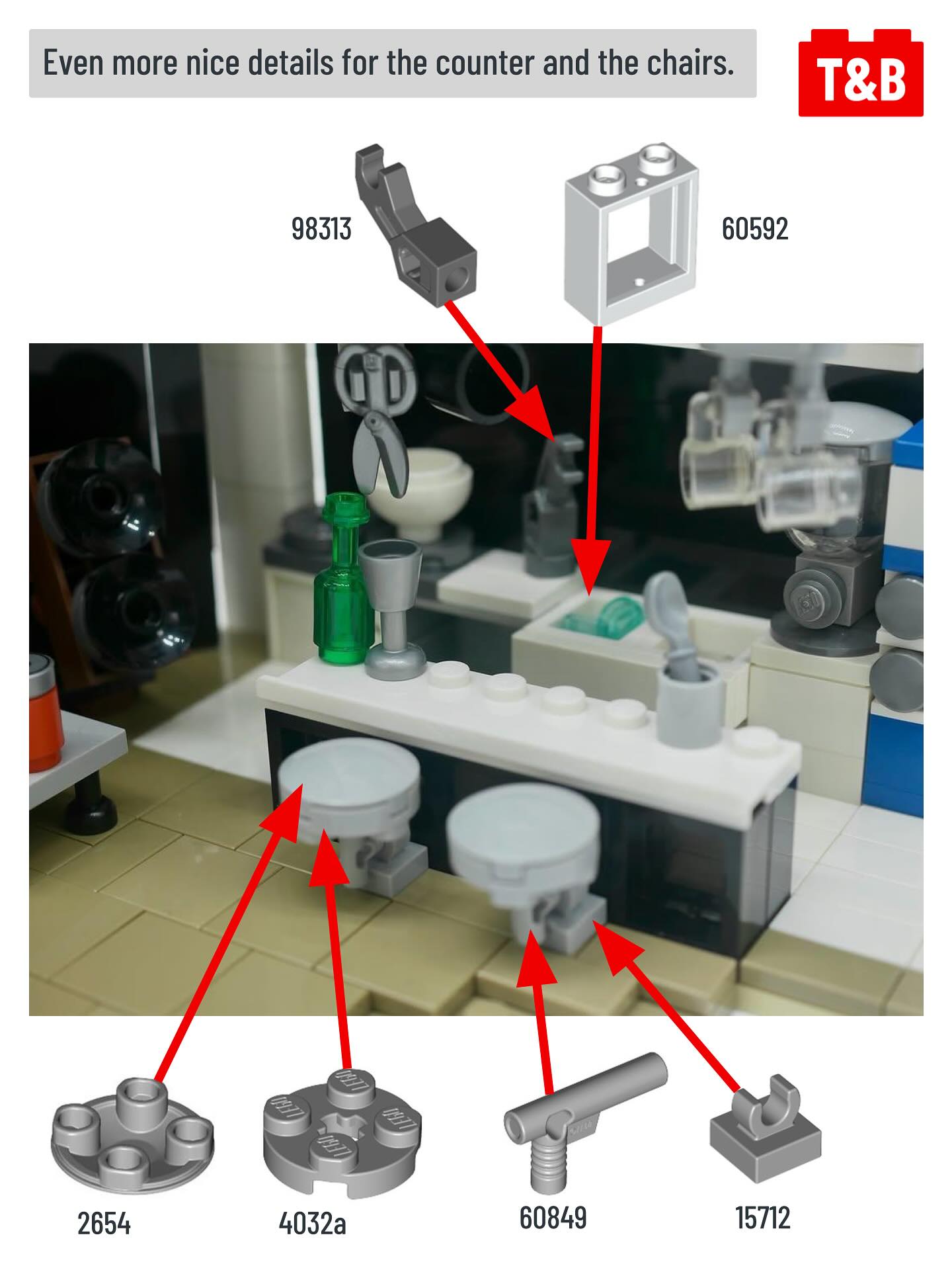 Even more nice details for the counter and the chairs.

T&B

98313

60592

2654

4032a

60849

15712