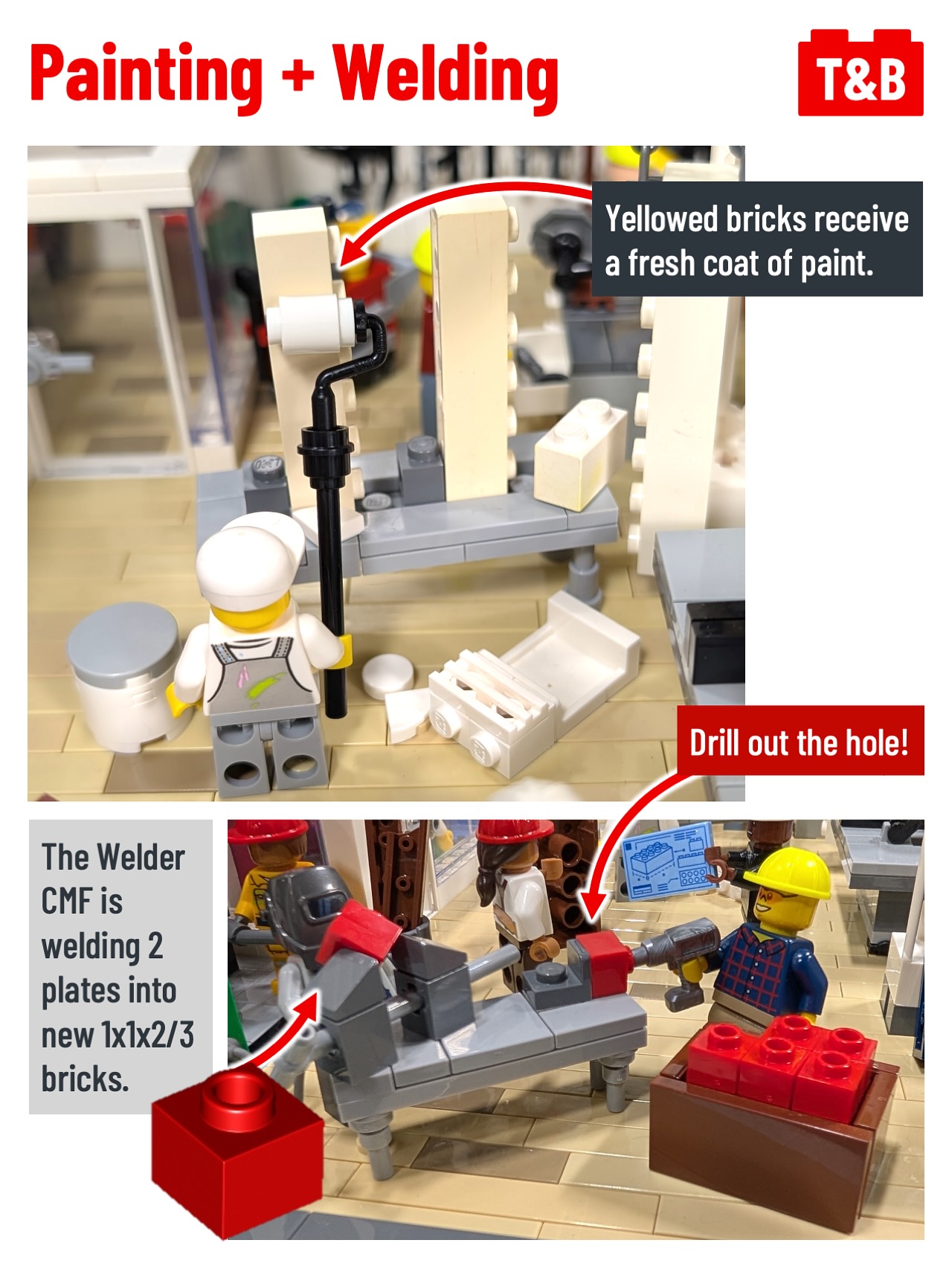 Painting + Welding

T&B

Yellowed bricks receive a fresh coat of paint.

Drill out the hole!

The Welder CMF is welding 2 plates into new 1x1x2/3 bricks.