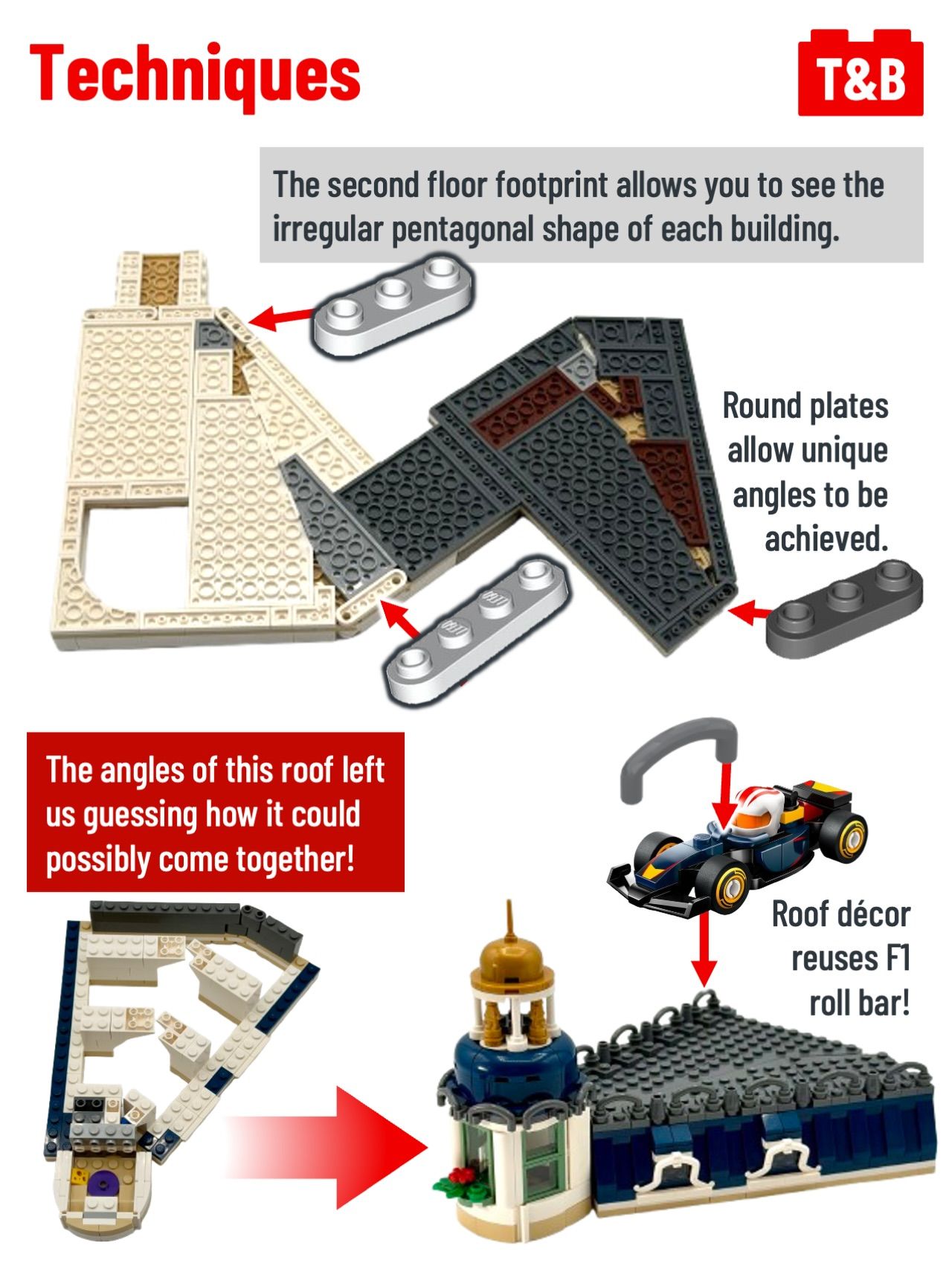 Techniques

T&B

The second floor footprint allows you to see the irregular pentagonal shape of each building.

Round plates allow unique angles to be achieved.

The angles of this roof left us guessing how it could possibly come together!

Roof décor reuses F1 roll bar!