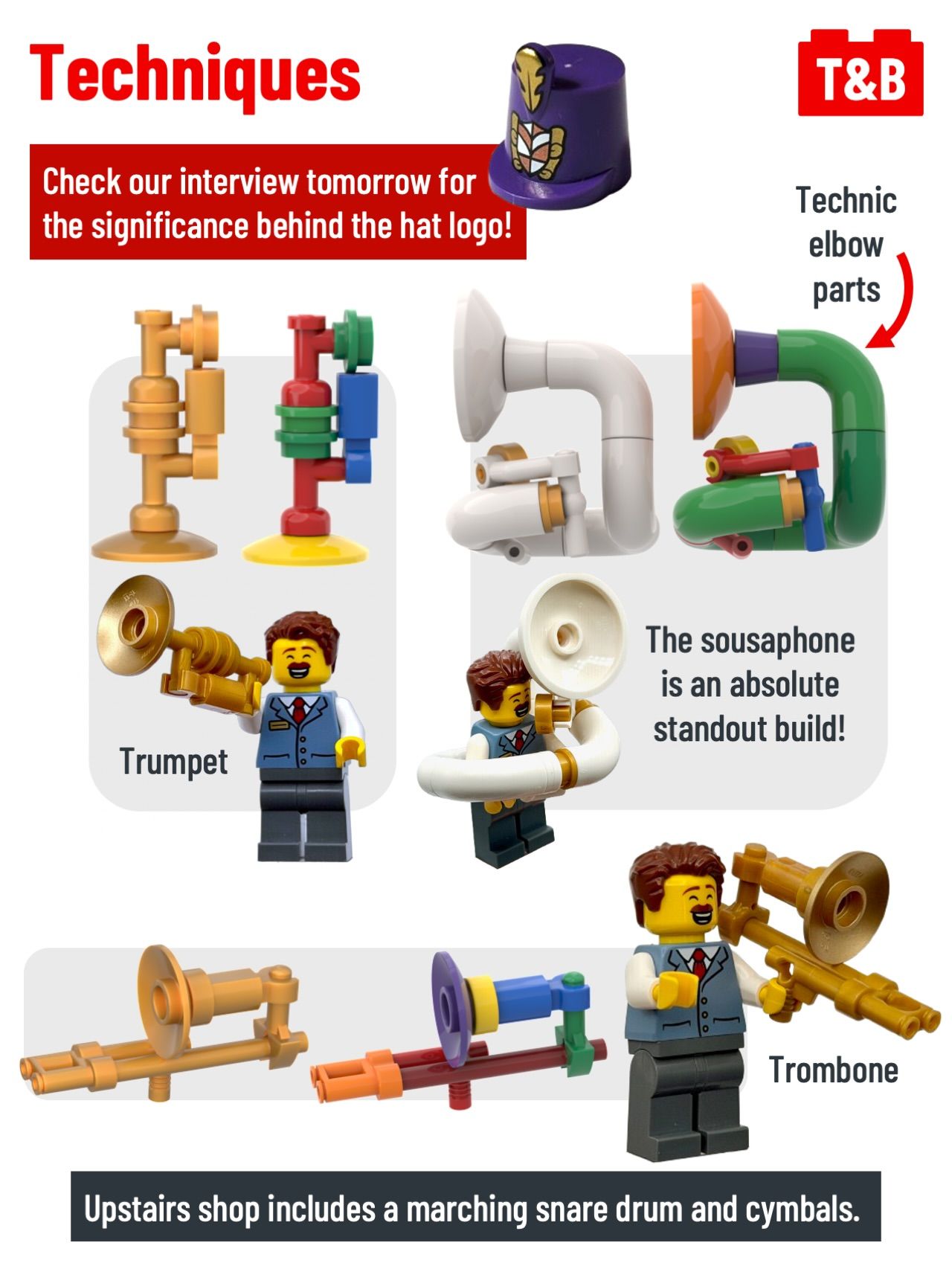 Techniques

T&B

Check our interview tomorrow for the significance behind the hat logo!

Technic elbow parts

Trumpet

The sousaphone is an absolute standout build!

Trombone

Upstairs shop includes a marching snare drum and cymbals.