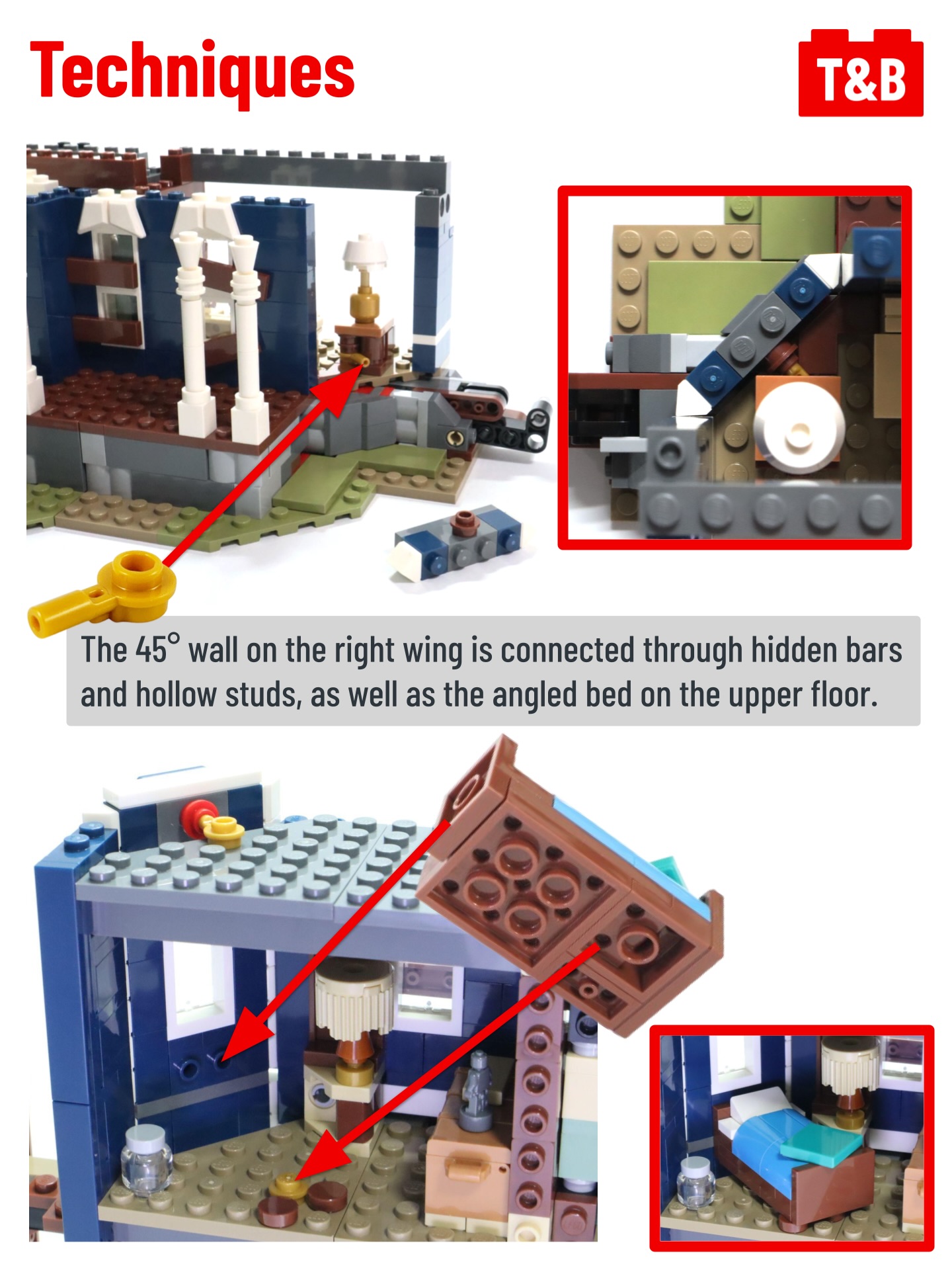 Techniques

T&B

The 45° wall on the right wing is connected through hidden bars and hollow studs, as well as the angled bed on the upper floor.