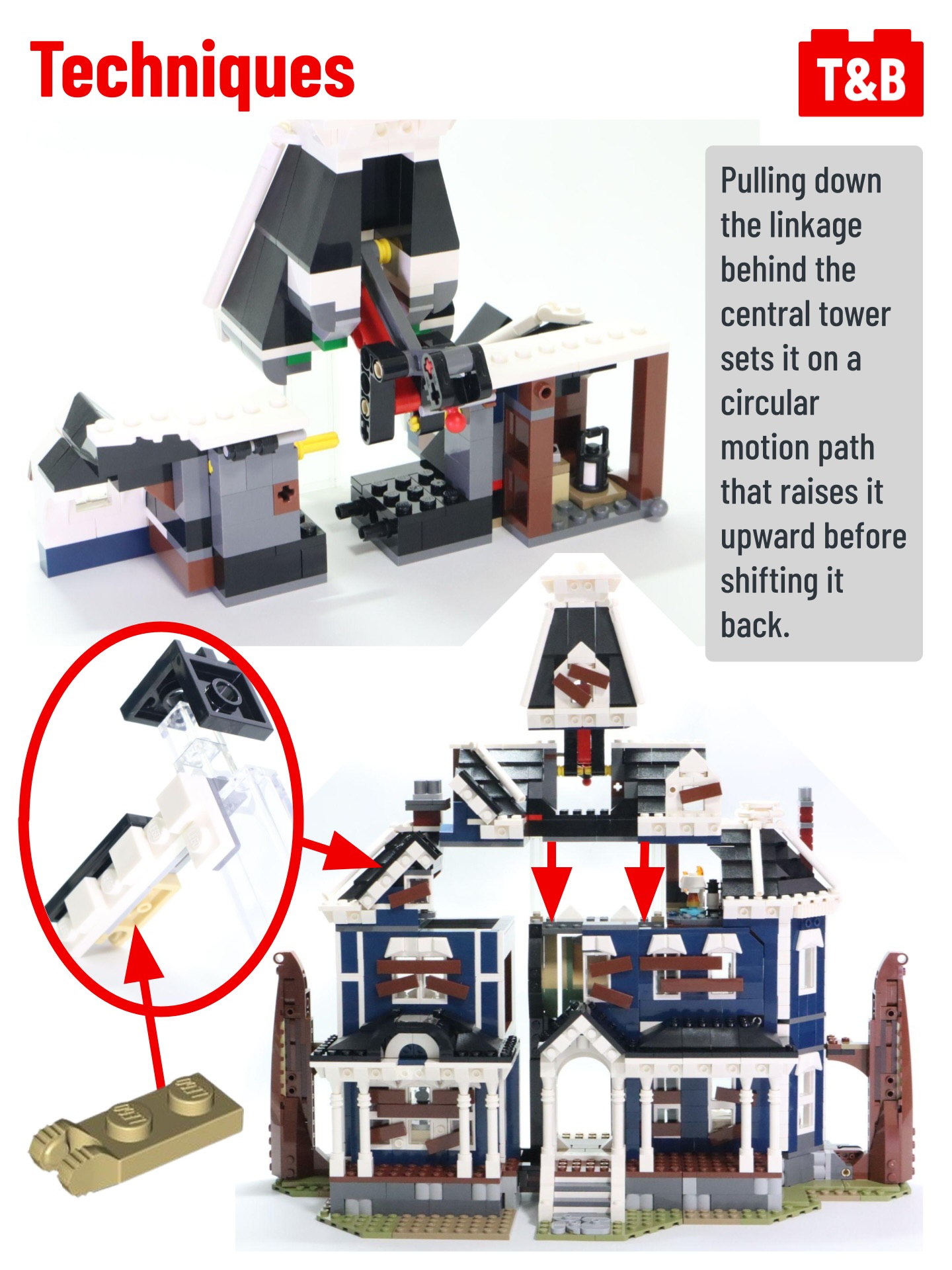 Techniques

T&B

Pulling down the linkage behind the central tower sets it on a circular motion path that raises it upward before shifting it back.