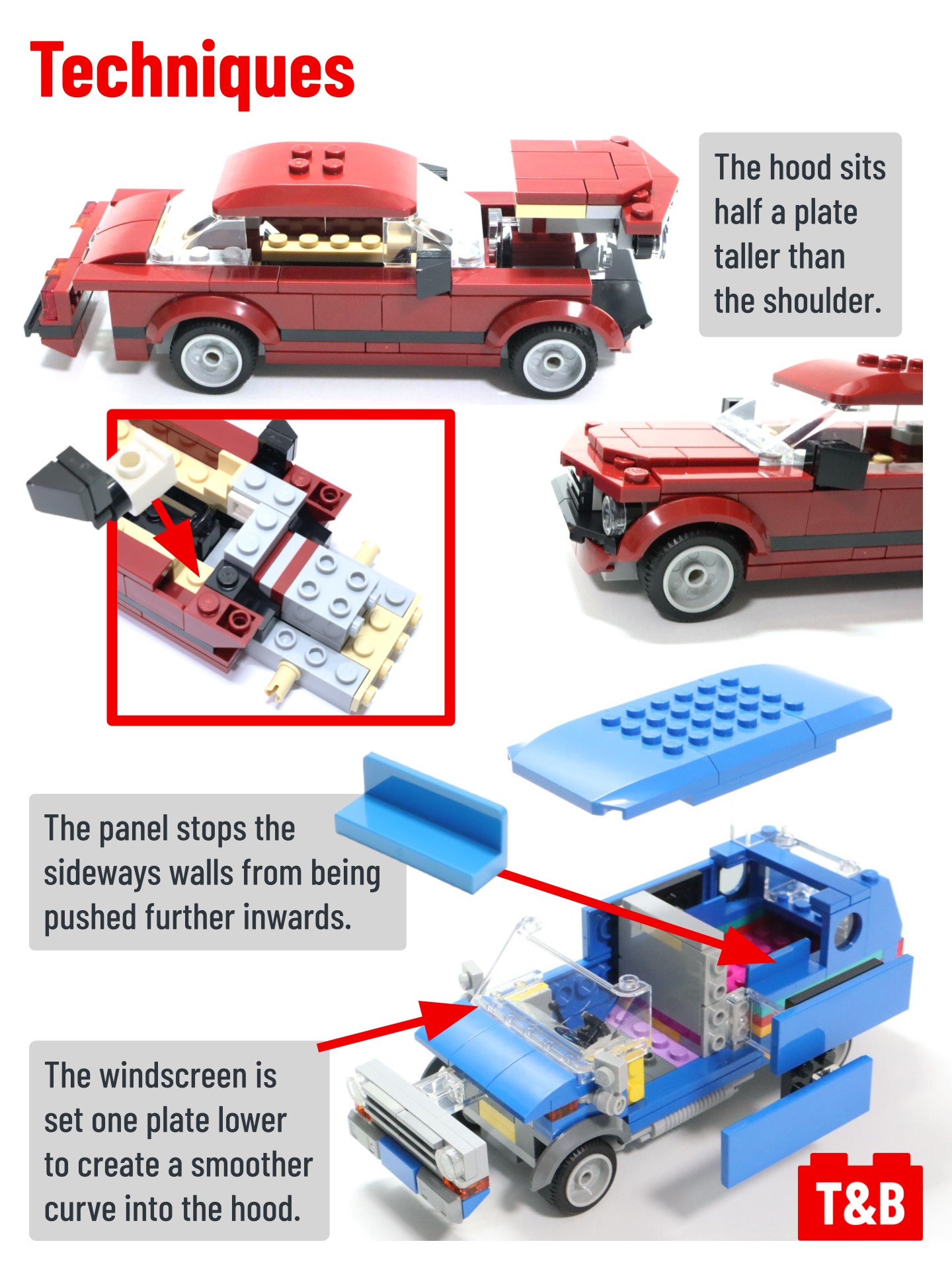 Techniques

The hood sits half a plate taller than the shoulder.

The panel stops the sideways walls from being pushed further inwards.

The windscreen is set one plate lower to create a smoother curve into the hood.

T&B