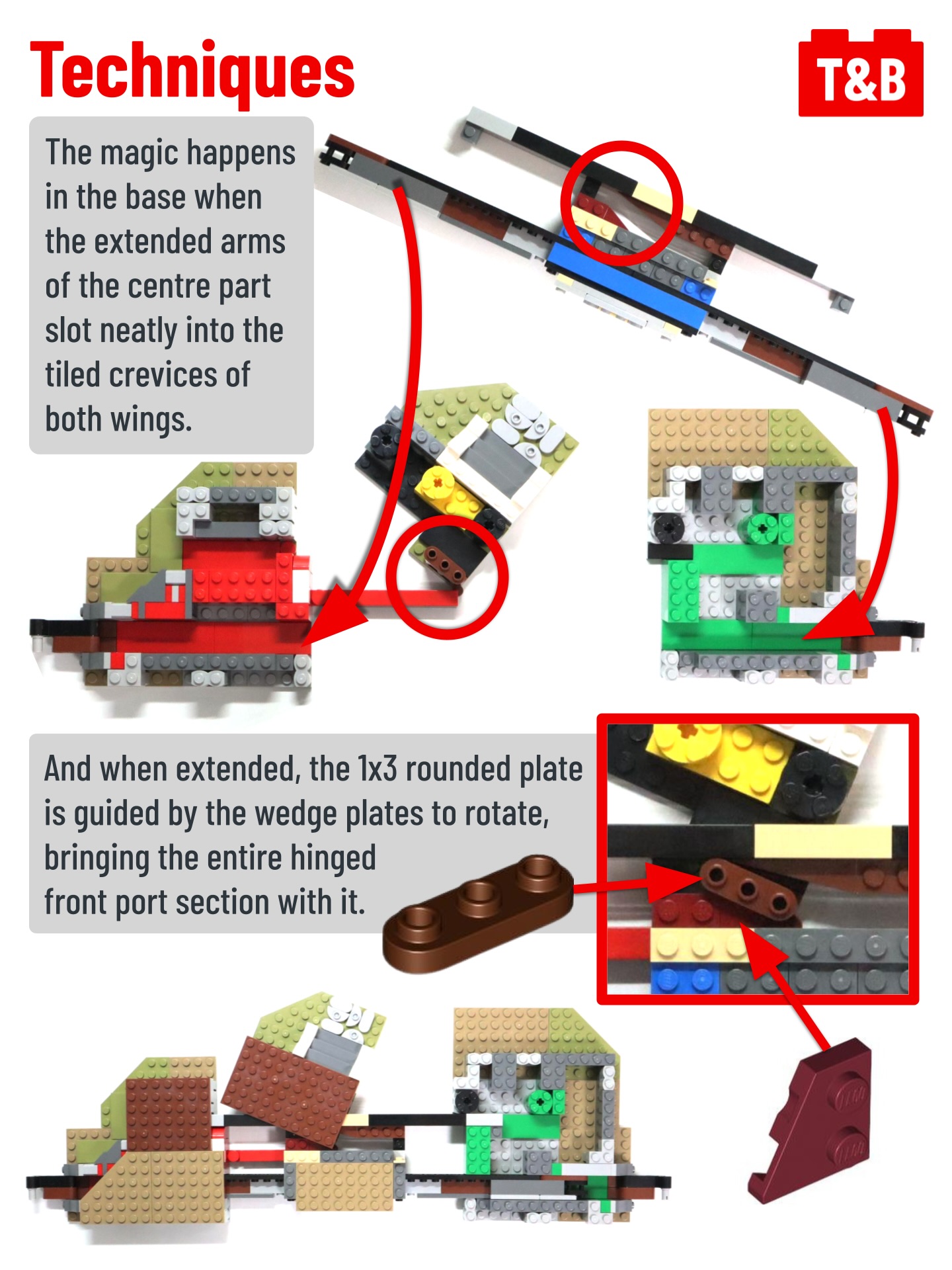 Techniques

T&B

The magic happens in the base when the extended arms of the centre part slot neatly into the tiled crevices of both wings.

And when extended, the 1x3 rounded plate is guided by the wedge plates to rotate, bringing the entire hinged front port section with it.