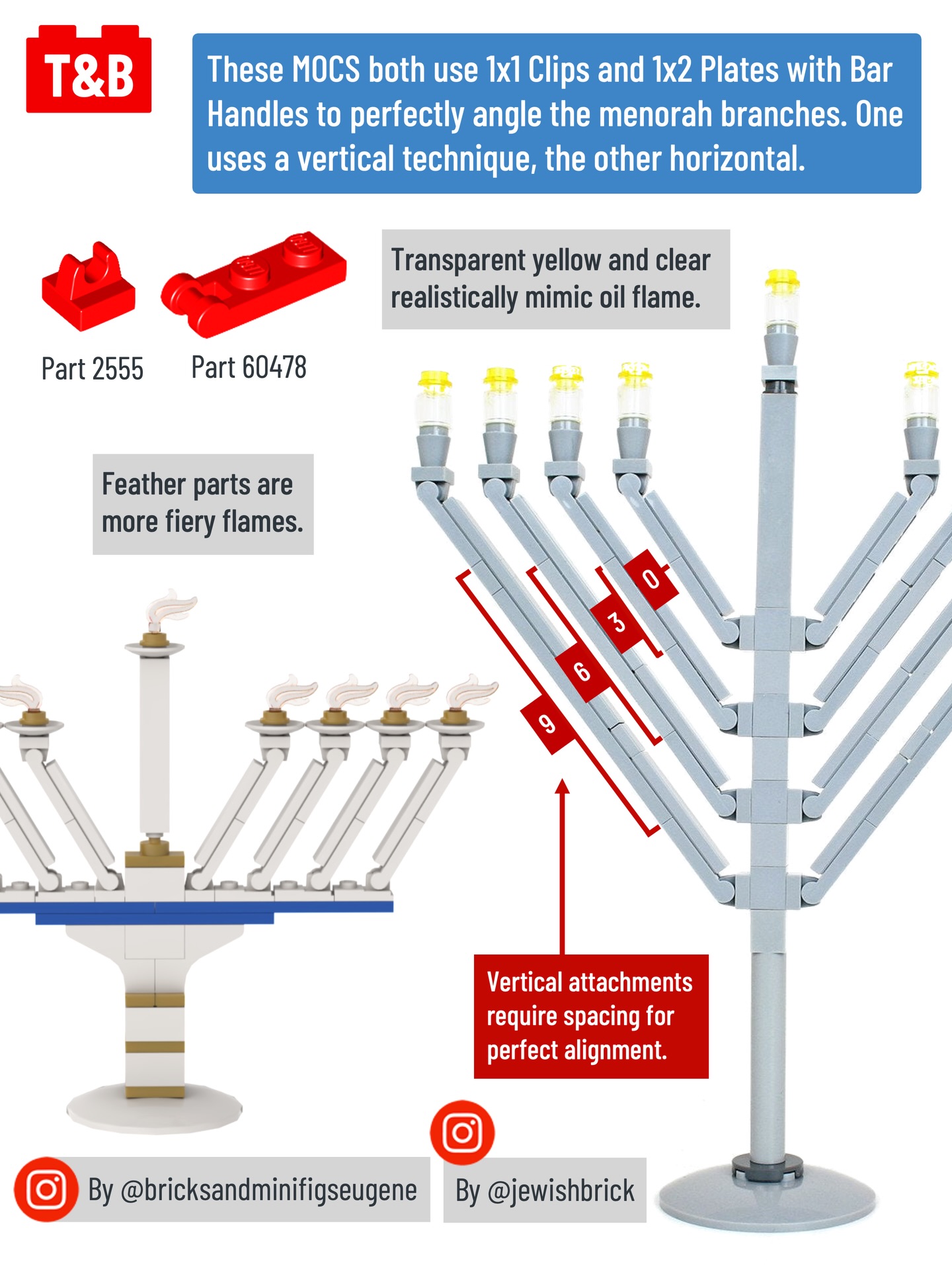 T&B

These MOCS both use 1x1 Clips and 1x2 Plates with Bar Handles to perfectly angle the menorah branches. One uses a vertical technique, the other horizontal.

Part 2555

Part 60478

Transparent yellow and clear realistically mimic oil flame.

Feather parts are more fiery flames.

0

3

6

9

Vertical attachments require spacing for perfect alignment.

By @bricksandminifigseugene

By @jewishbrick