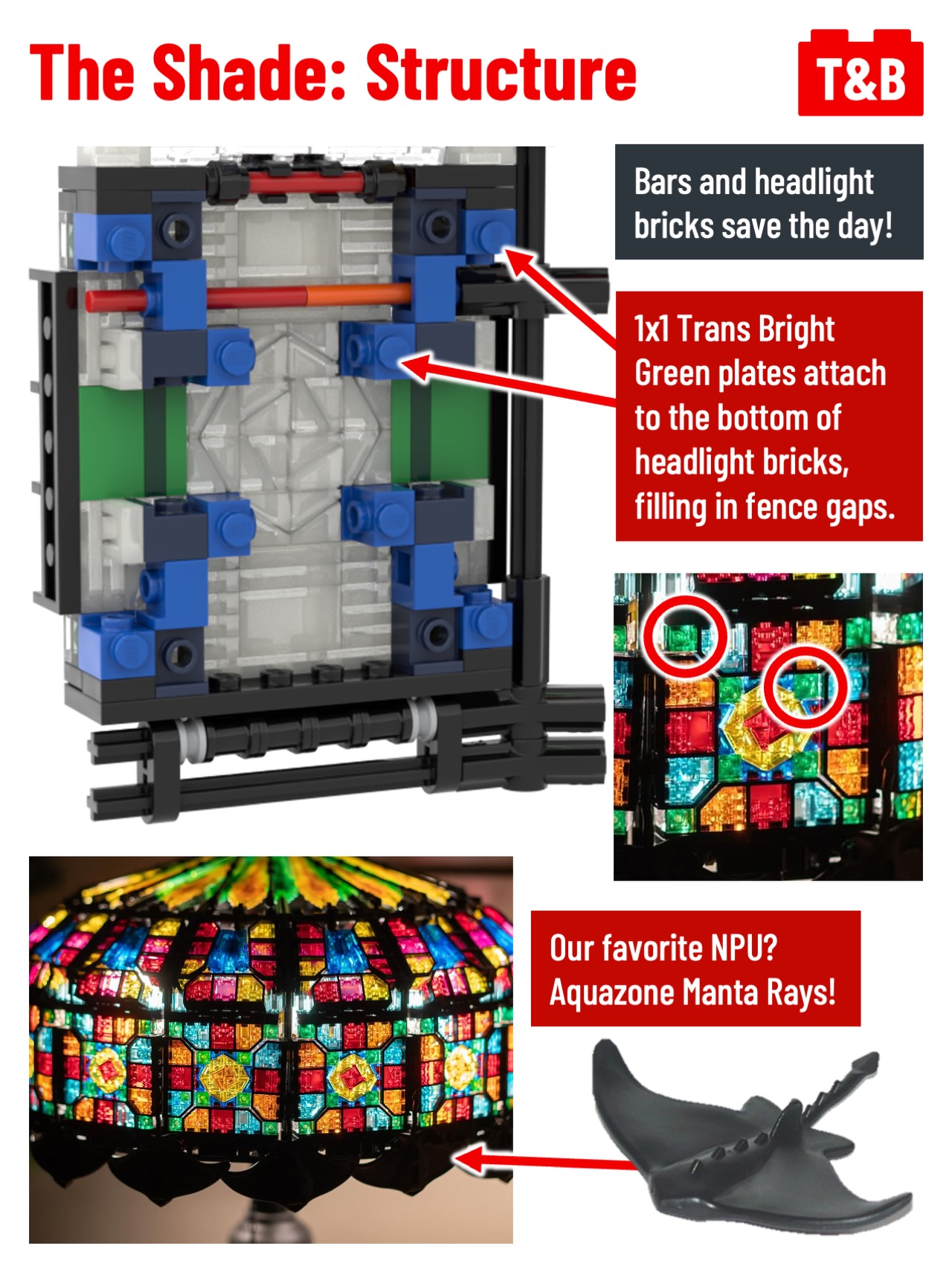 The Shade: Structure

T&B

Bars and headlight bricks save the day!

1x1 Trans Bright Green plates attach to the bottom of headlight bricks, filling in fence gaps.

Our favorite NPU? Aquazone Manta Rays!