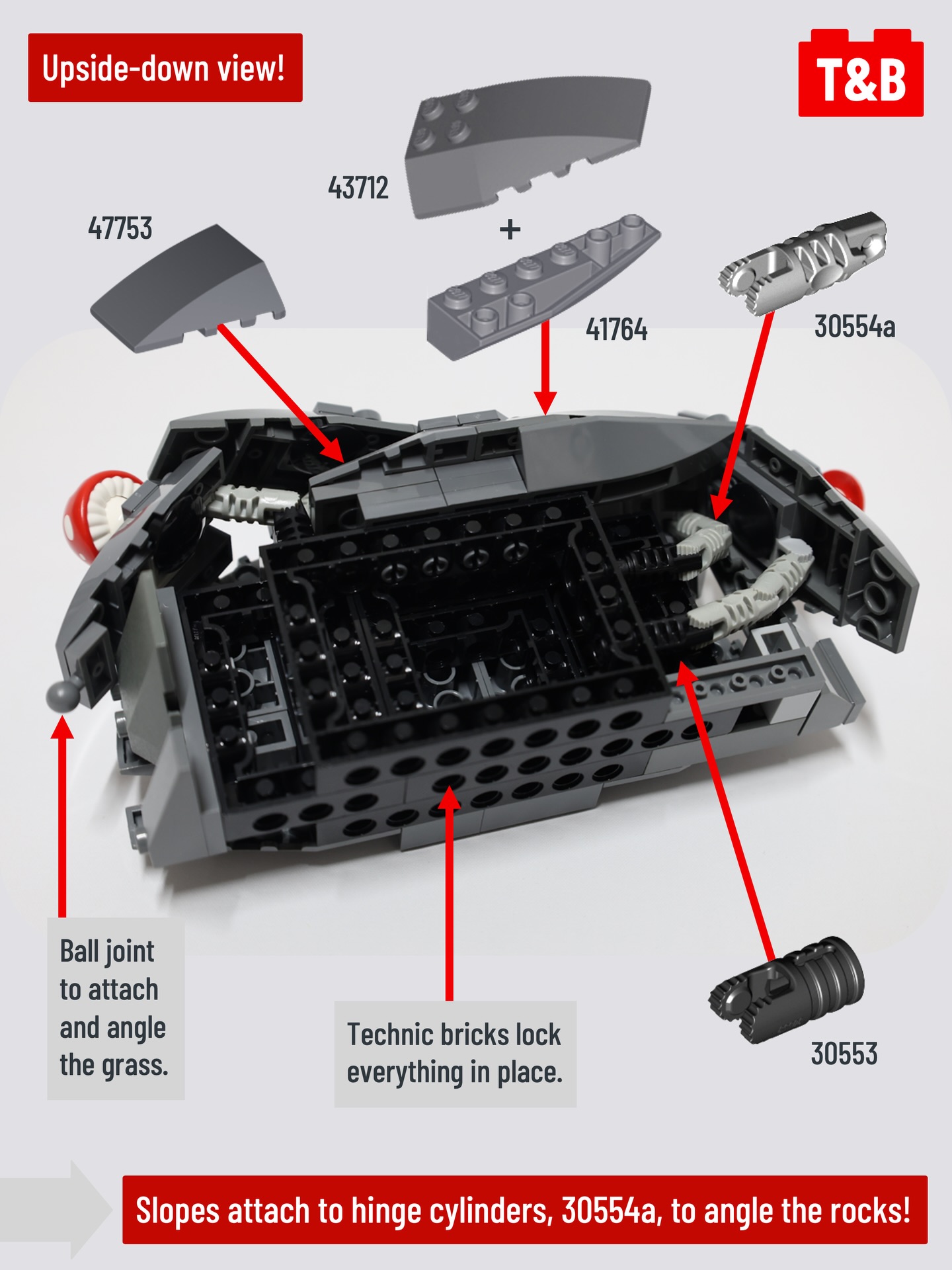 Upside-down view!

T&B

43712

47753

+

41764

30554a

Ball joint to attach and angle the grass.

Technic bricks lock everything in place.

30553

Slopes attach to hinge cylinders, 30554a, to angle the rocks!