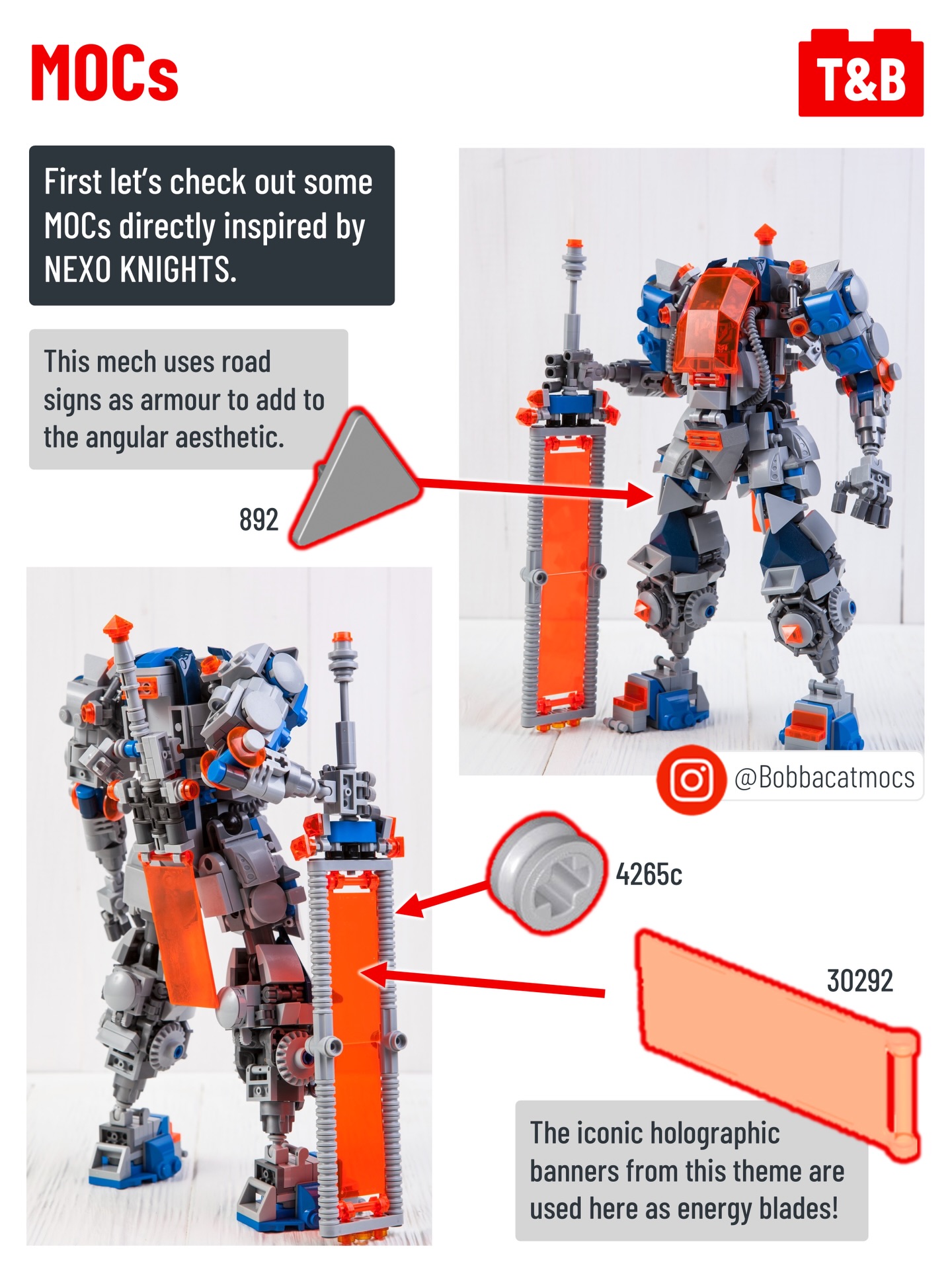 MOCs

T&B

First let's check out some MOCs directly inspired by NEXO KNIGHTS.

This mech uses road signs as armour to add to the angular aesthetic.

892

@Bobbacatmocs

4265c

30292

The iconic holographic banners from this theme are used here as energy blades!