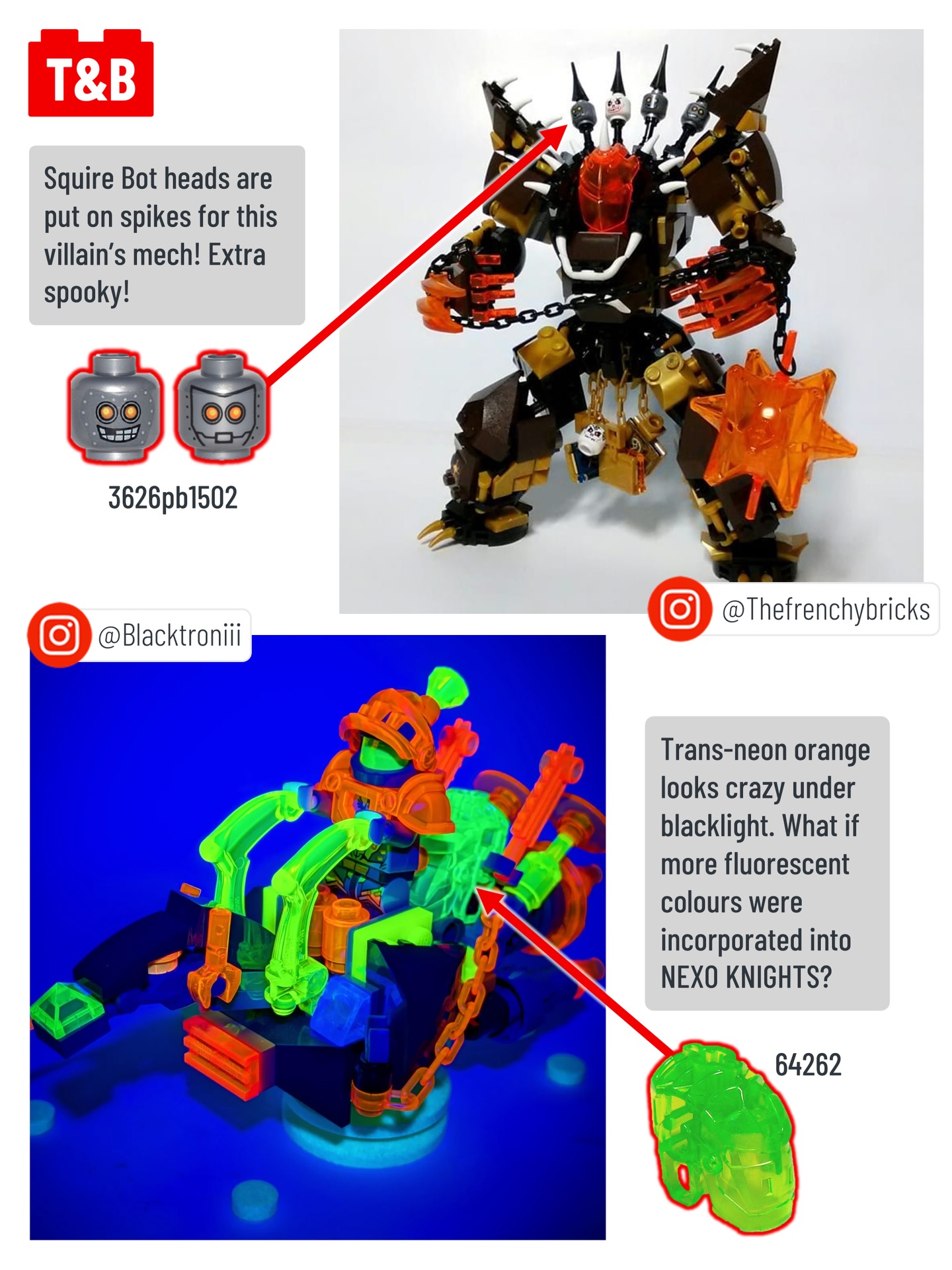 T&B

Squire Bot heads are put on spikes for this villain's mech! Extra spooky!

3626pb1502

@Thefrenchybricks

@Blacktroniii

Trans-neon orange looks crazy under blacklight. What if more fluorescent colours were incorporated into NEXO KNIGHTS?

64262