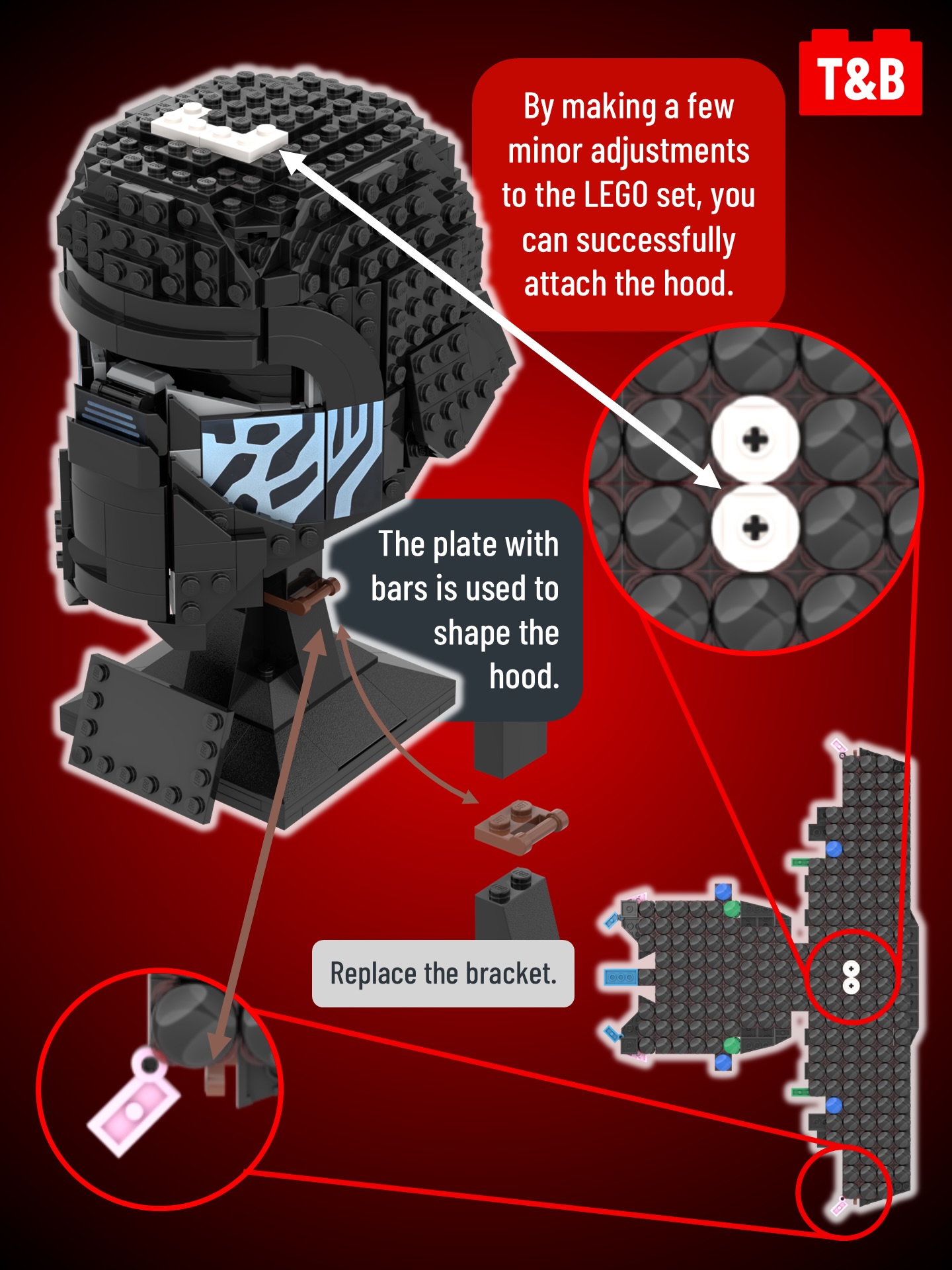 T&B

By making a few minor adjustments to the LEGO set, you can successfully attach the hood.

The plate with bars is used to shape the hood.

Replace the bracket.