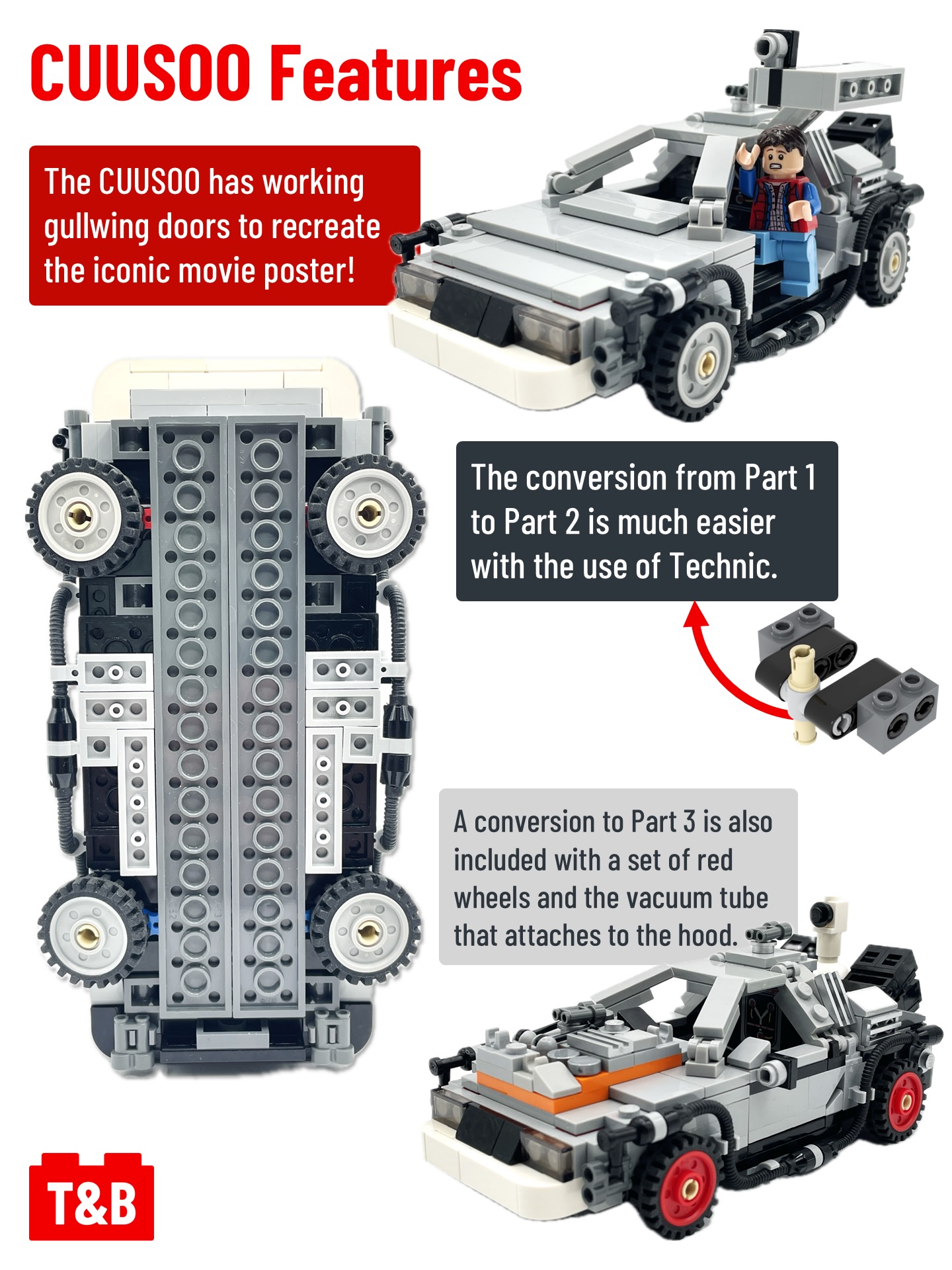 CUUSOO Features

The CUUSOO has working gullwing doors to recreate the iconic movie poster!

The conversion from Part 1 to Part 2 is much easier with the use of Technic.

A conversion to Part 3 is also included with a set of red wheels and the vacuum tube that attaches to the hood.

T&B