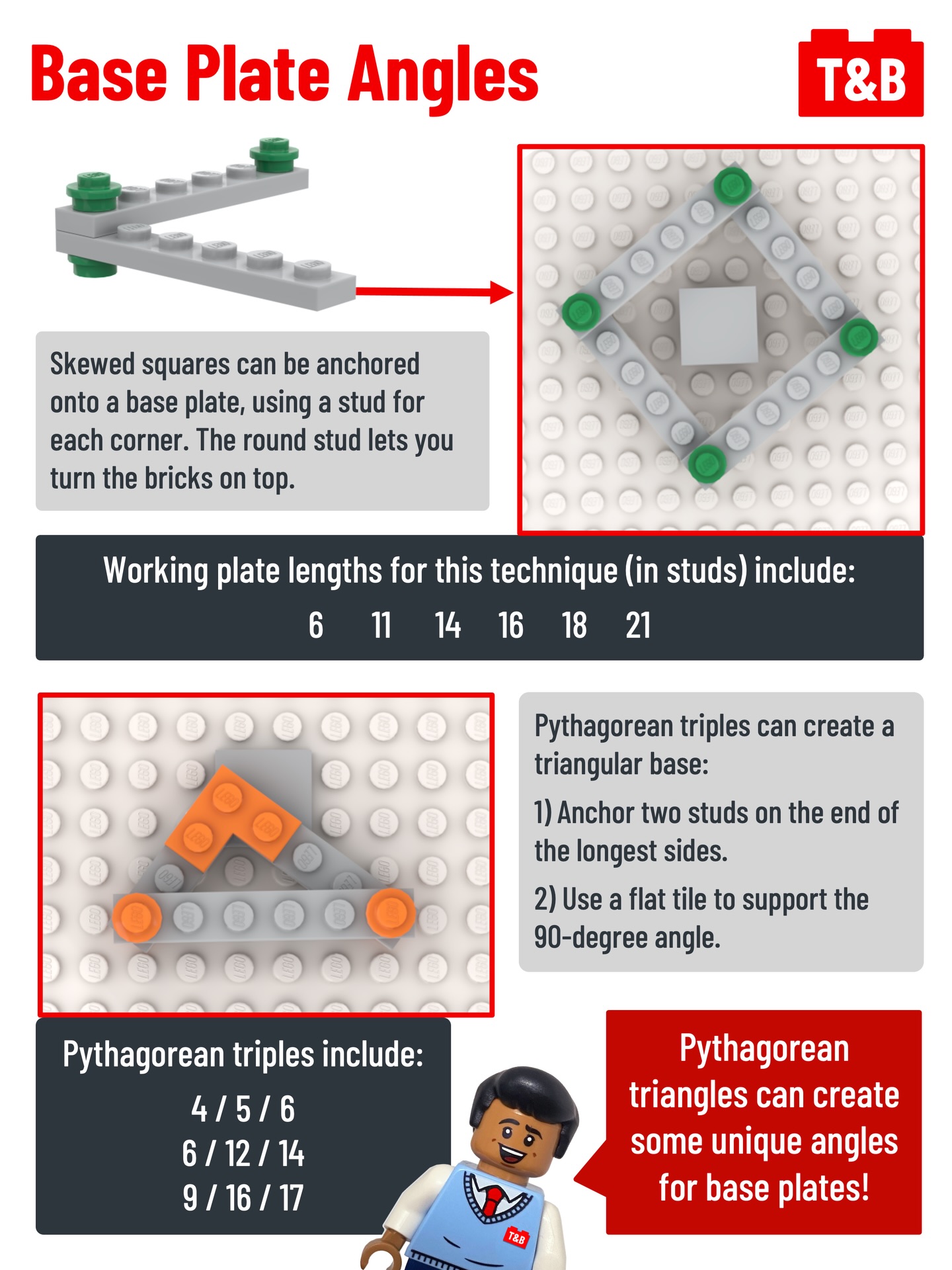 Base Plate Angles

T&B

Skewed squares can be anchored onto a base plate, using a stud for each corner. The round stud lets you turn the bricks on top.

Working plate lengths for this technique (in studs) include:

6 11 14 16 18 21

Pythagorean triples can create a triangular base:

1) Anchor two studs on the end of the longest sides.

2) Use a flat tile to support the 90-degree angle.

Pythagorean triples include:

4 / 5 / 6
6 / 12 / 14
9 / 16 / 17

Pythagorean triangles can create some unique angles for base plates!

T&B