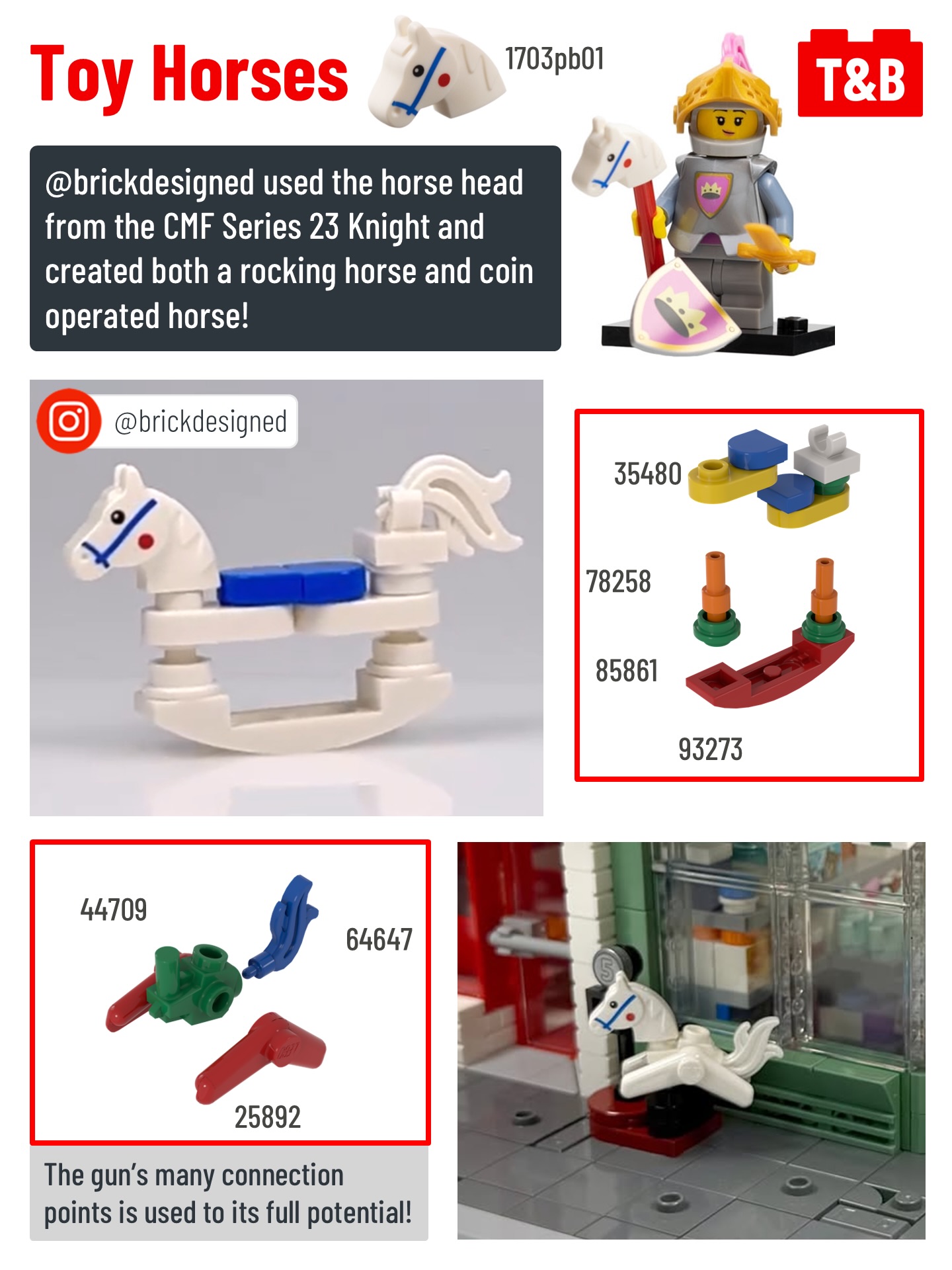 Toy Horses

1703pb01

T&B

@brickdesigned used the horse head from the CMF Series 23 Knight and created both a rocking horse and coin operated horse!

@brickdesigned

35480

78258

85861

93273

44709

64647

25892

The gun's many connection points is used to its full potential!

5