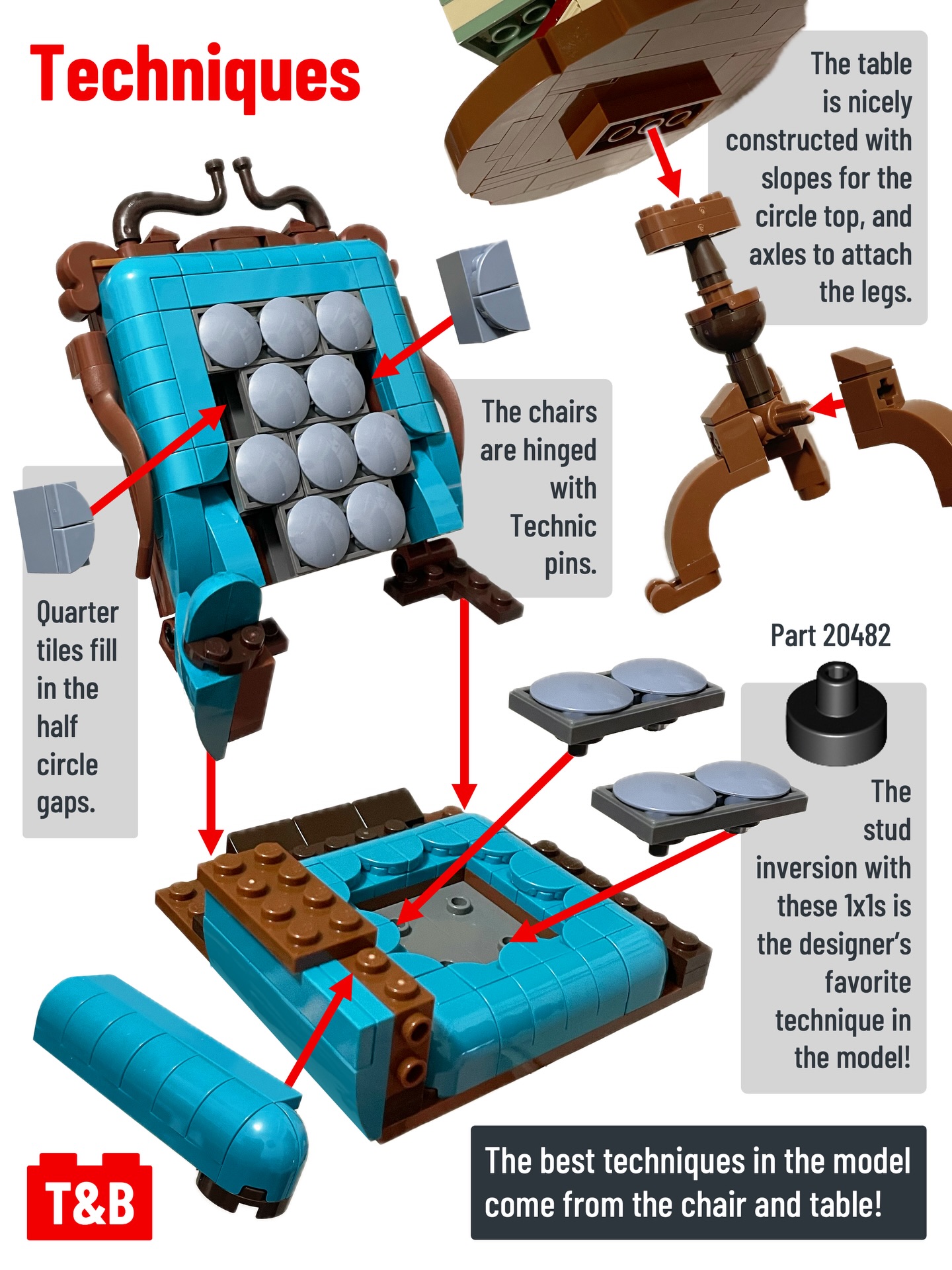 Techniques

The table is nicely constructed with slopes for the circle top, and axles to attach the legs.

The chairs are hinged with Technic pins.

Quarter tiles fill in the half circle gaps.

Part 20482

The stud inversion with these 1x1s is the designer's favorite technique in the model!

The best techniques in the model come from the chair and table!

T&B