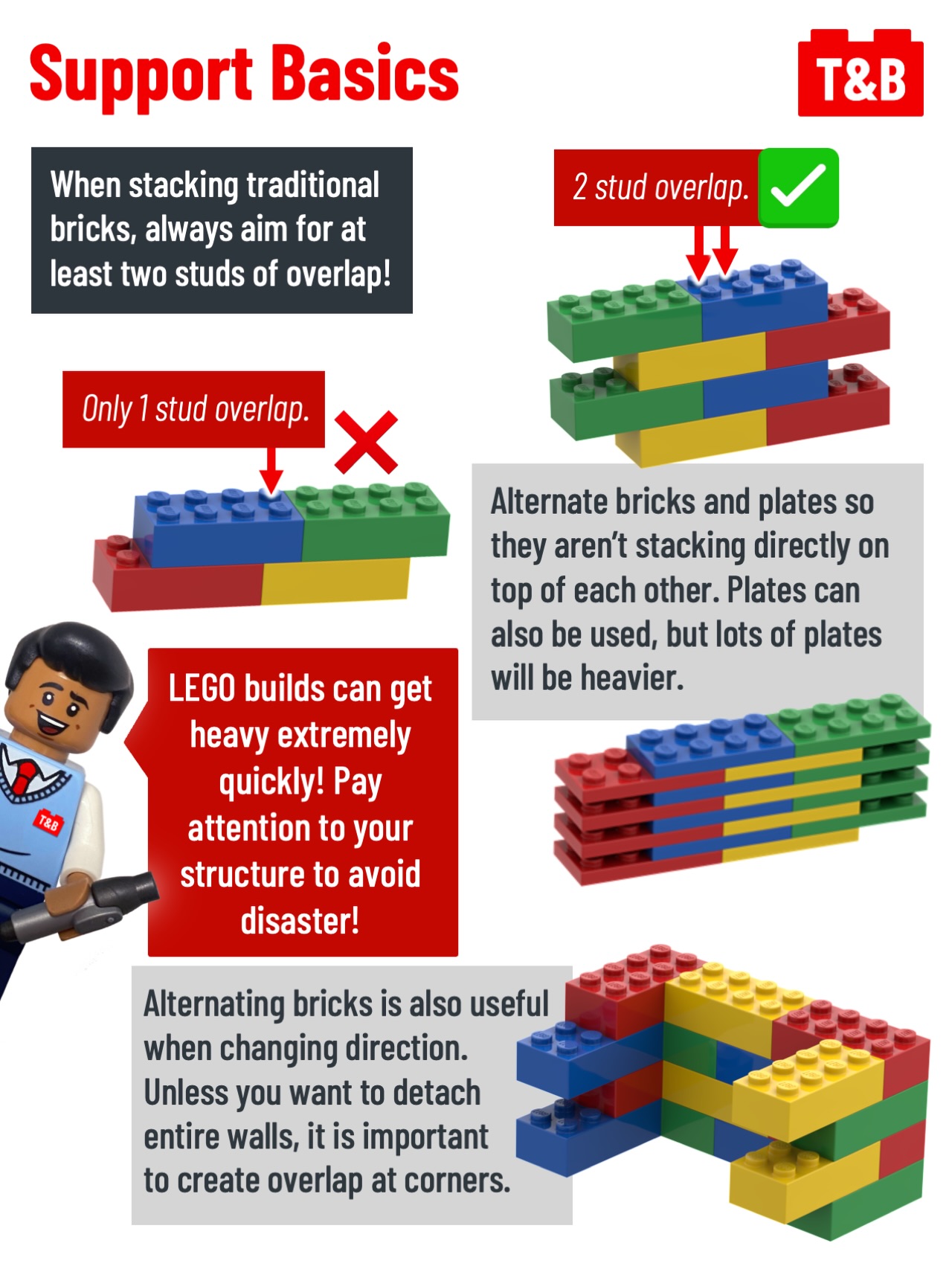 Support Basics

T&B

When stacking traditional bricks, always aim for at least two studs of overlap!

2 stud overlap.

Only 1 stud overlap.

Alternate bricks and plates so they aren't stacking directly on top of each other. Plates can also be used, but lots of plates will be heavier.

T&B

LEGO builds can get heavy extremely quickly! Pay attention to your structure to avoid disaster!

Alternating bricks is also useful when changing direction. Unless you want to detach entire walls, it is important to create overlap at corners.