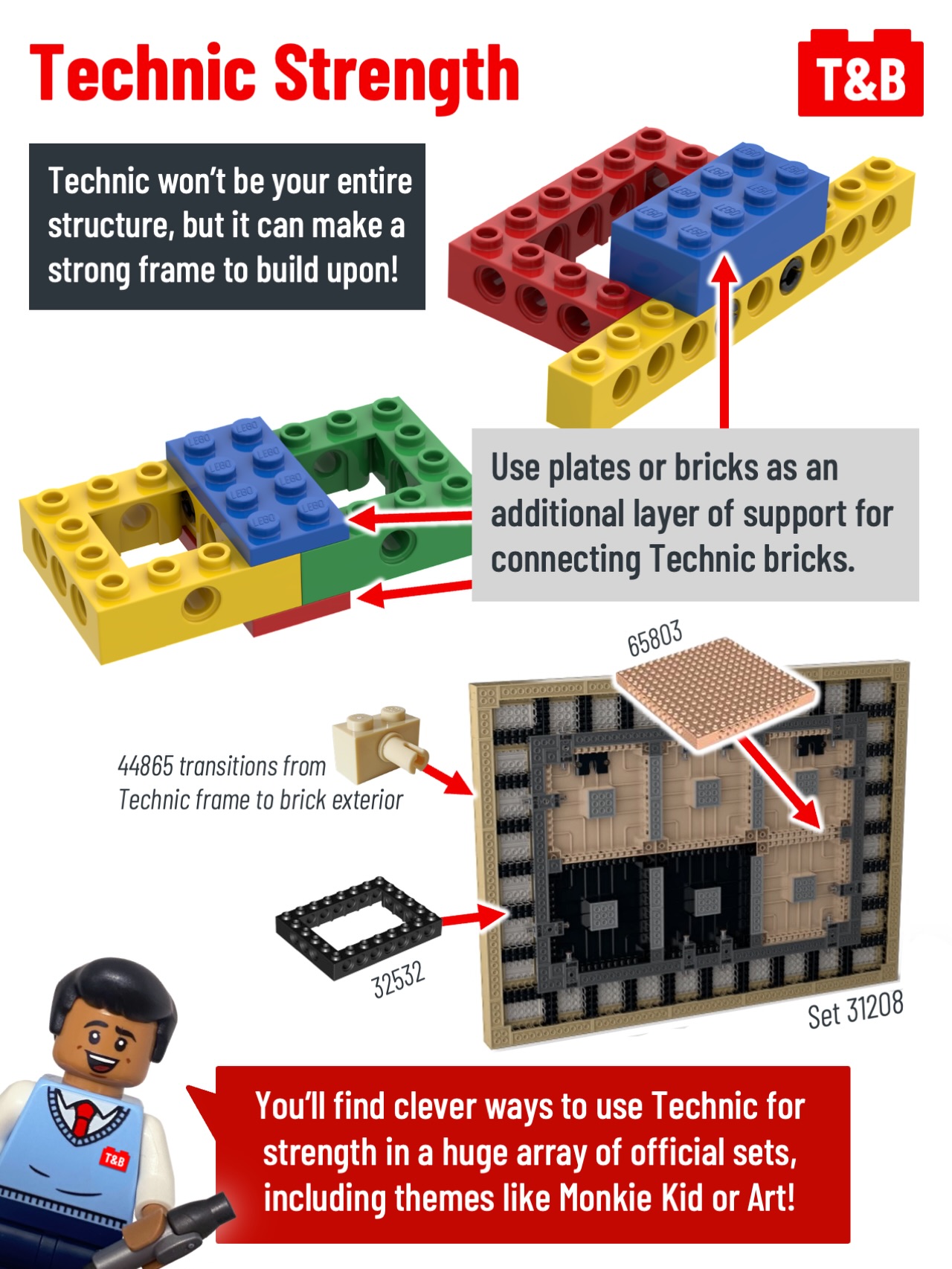 Technic Strength

T&B

Technic won't be your entire structure, but it can make a strong frame to build upon!

Use plates or bricks as an additional layer of support for connecting Technic bricks.

65803

44865 transitions from Technic frame to brick exterior

32532

Set 31208

T&B

You'll find clever ways to use Technic for strength in a huge array of official sets, including themes like Monkie Kid or Art!