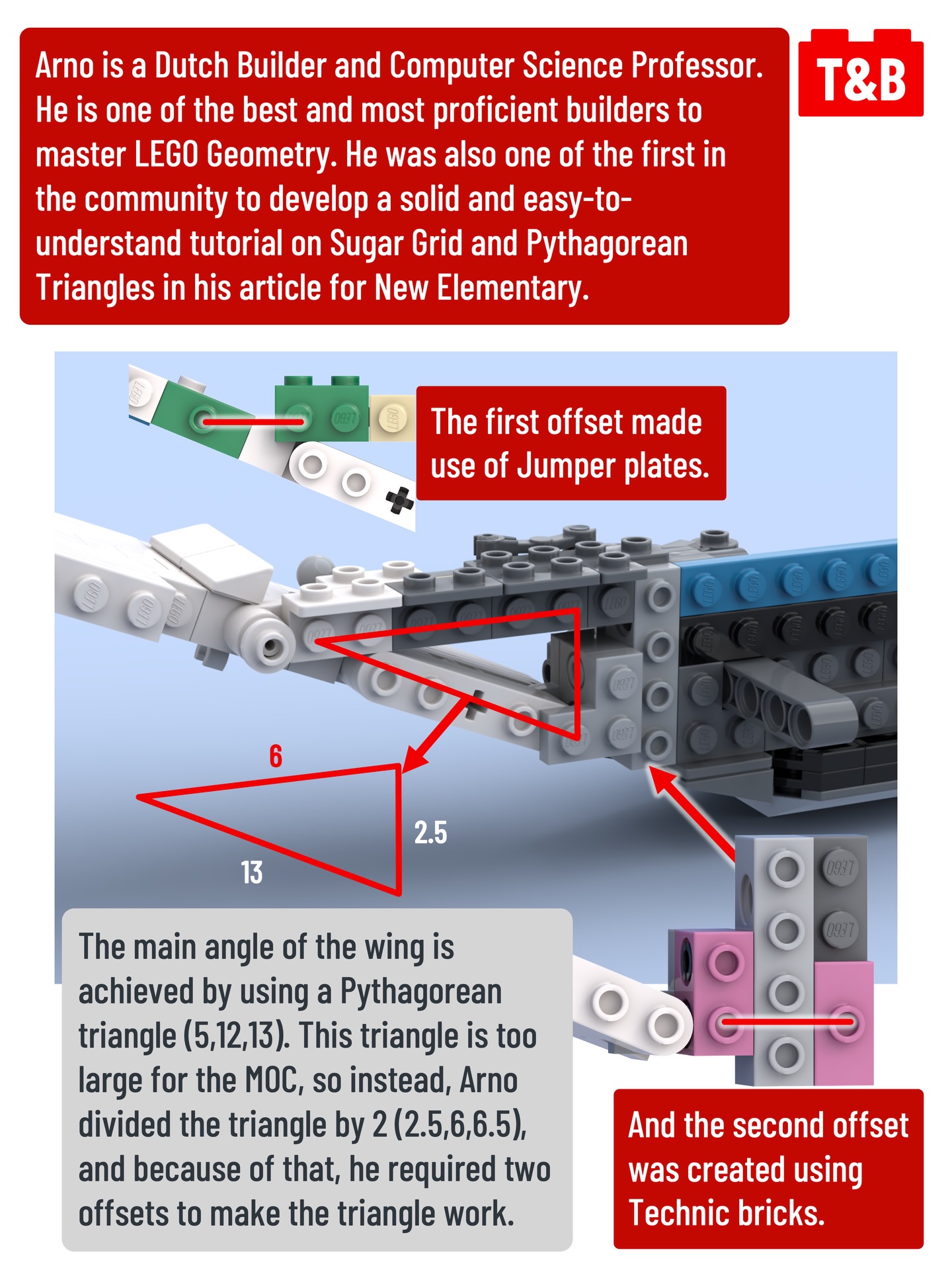 Arno is a Dutch Builder and Computer Science Professor. He is one of the best and most proficient builders to master LEGO Geometry. He was also one of the first in the community to develop a solid and easy-to-understand tutorial on Sugar Grid and Pythagorean Triangles in his article for New Elementary.

T&B

The first offset made use of Jumper plates.

6

2.5

13

The main angle of the wing is achieved by using a Pythagorean triangle (5,12,13). This triangle is too large for the MOC, so instead, Arno divided the triangle by 2 (2.5,6,6.5), and because of that, he required two offsets to make the triangle work.

And the second offset was created using Technic bricks.