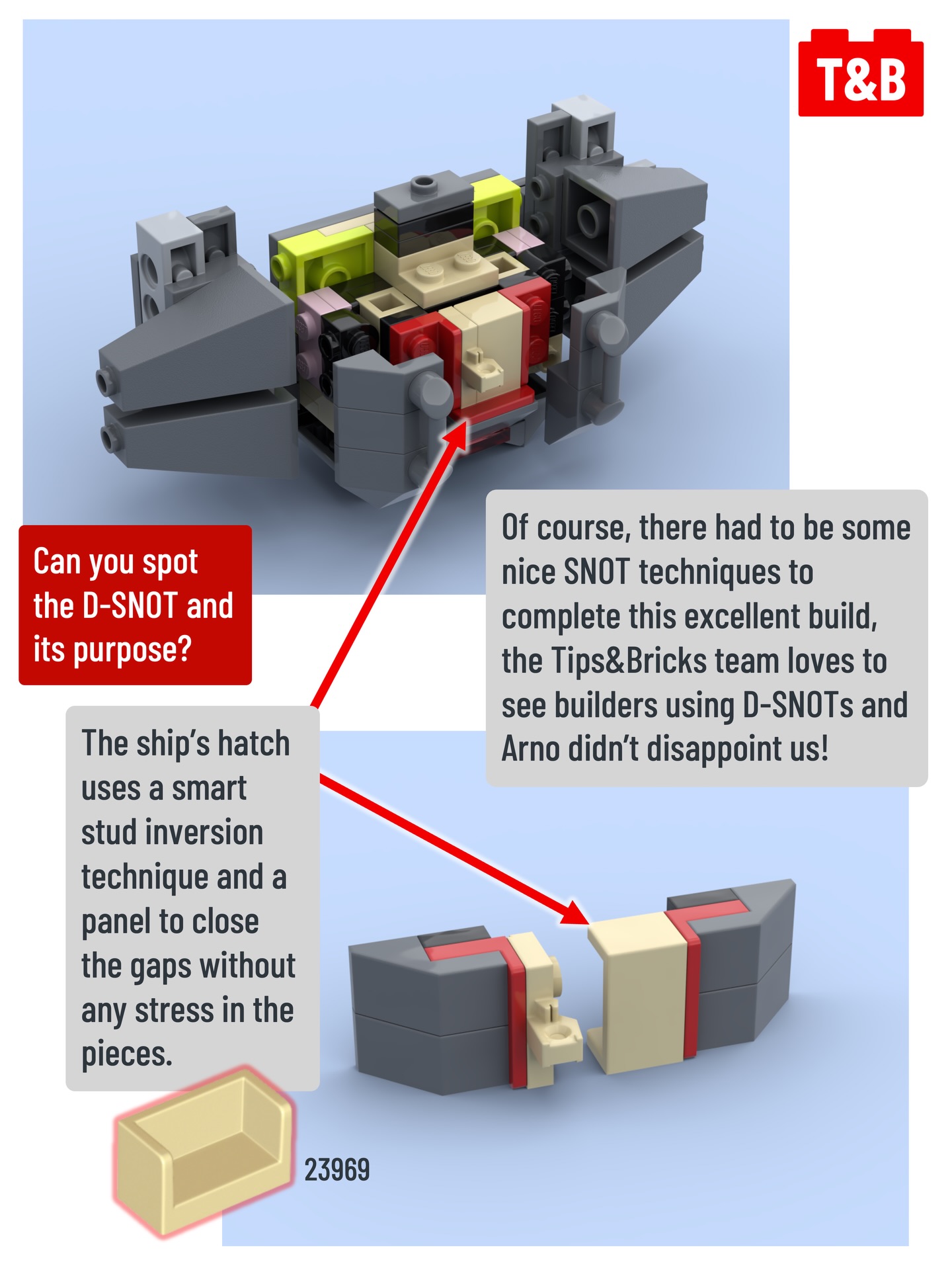 T&B

Can you spot the D-SNOT and its purpose?

Of course, there had to be some nice SNOT techniques to complete this excellent build, the Tips&Bricks team loves to see builders using D-SNOTs and Arno didn't disappoint us!

The ship's hatch uses a smart stud inversion technique and a panel to close the gaps without any stress in the pieces.

23969