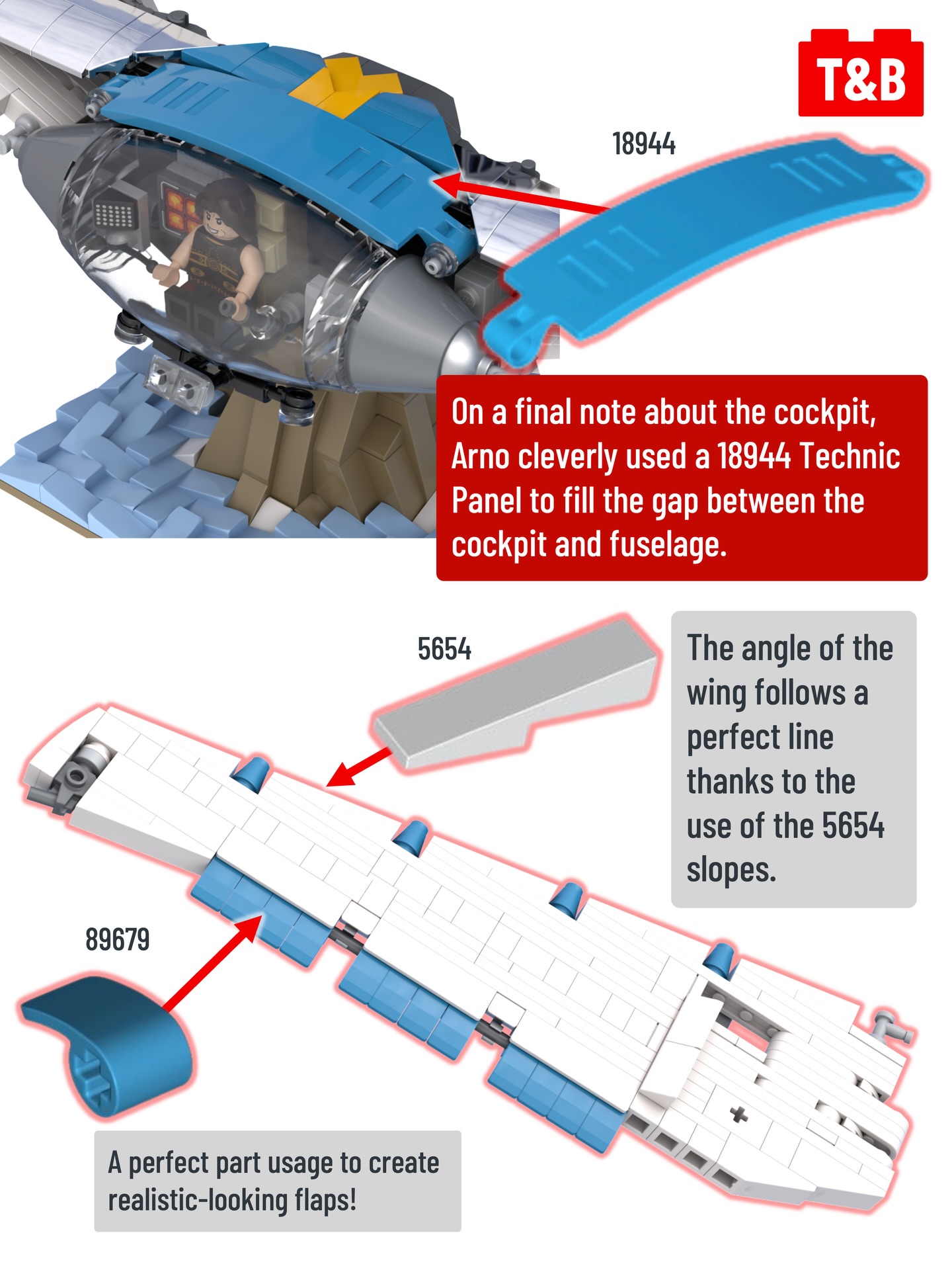 T&B

18944

On a final note about the cockpit, Arno cleverly used a 18944 Technic Panel to fill the gap between the cockpit and fuselage.

5654

The angle of the wing follows a perfect line thanks to the use of the 5654 slopes.

89679

A perfect part usage to create realistic-looking flaps!