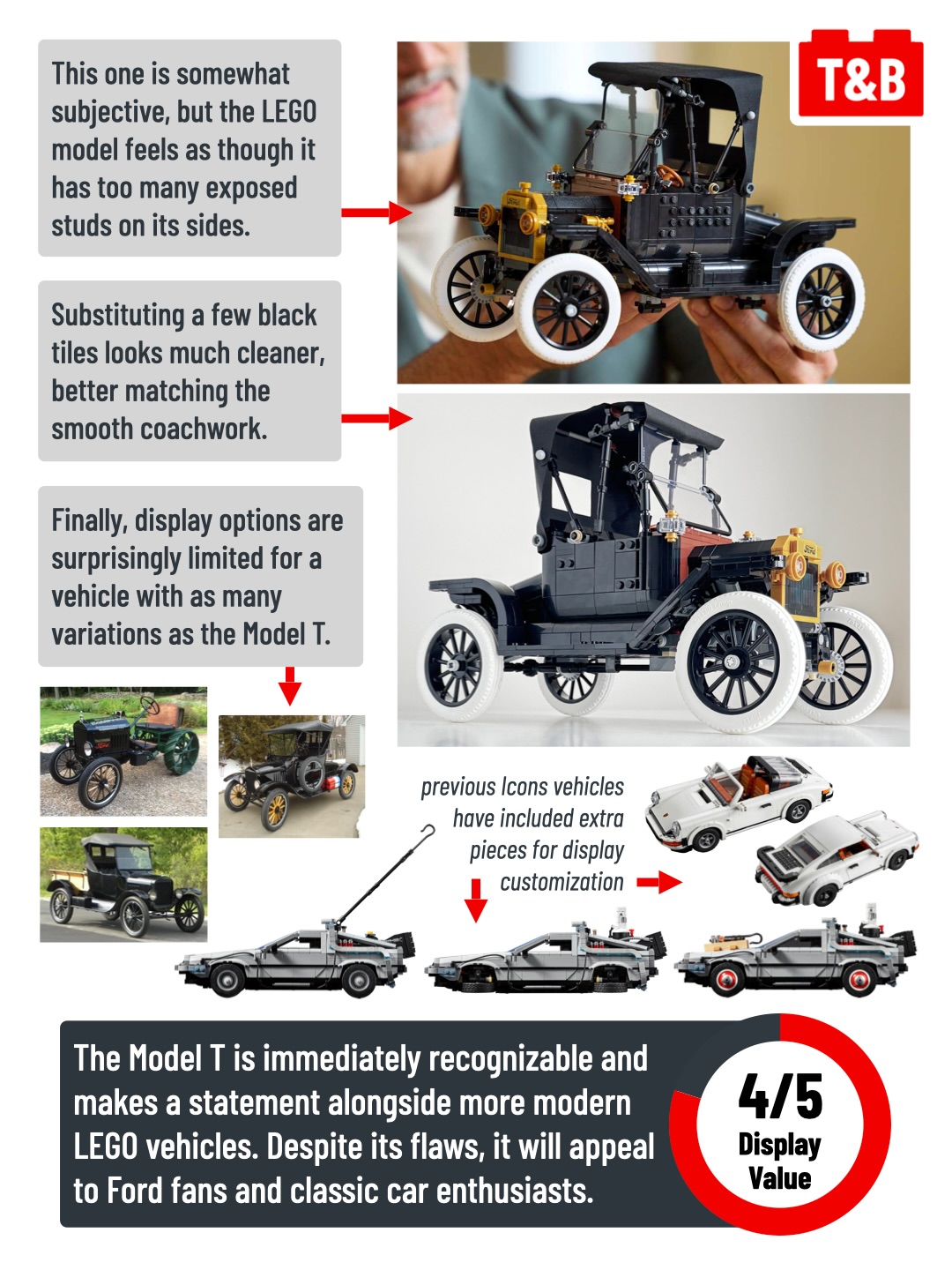 T&B

This one is somewhat subjective, but the LEGO model feels as though it has too many exposed studs on its sides.

Substituting a few black tiles looks much cleaner, better matching the smooth coachwork.

Finally, display options are surprisingly limited for a vehicle with as many variations as the Model T.

previous Icons vehicles have included extra pieces for display customization

The Model T is immediately recognizable and makes a statement alongside more modern LEGO vehicles. Despite its flaws, it will appeal to Ford fans and classic car enthusiasts.

4/5
Display Value