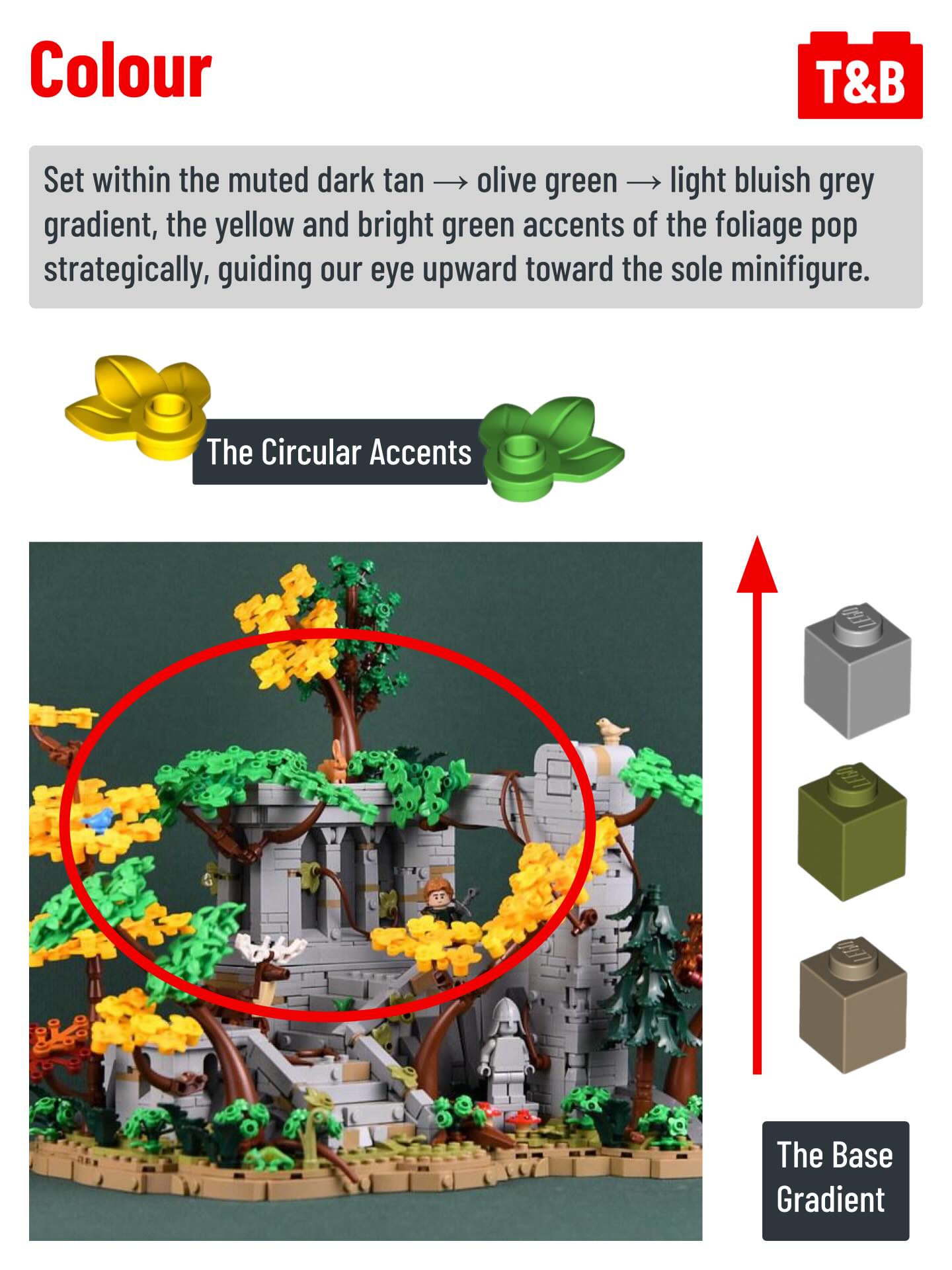 Colour

T&B

Set within the muted dark tan → olive green → light bluish grey gradient, the yellow and bright green accents of the foliage pop strategically, guiding our eye upward toward the sole minifigure.

The Circular Accents

LEGO

LEGO

LEGO

The Base Gradient