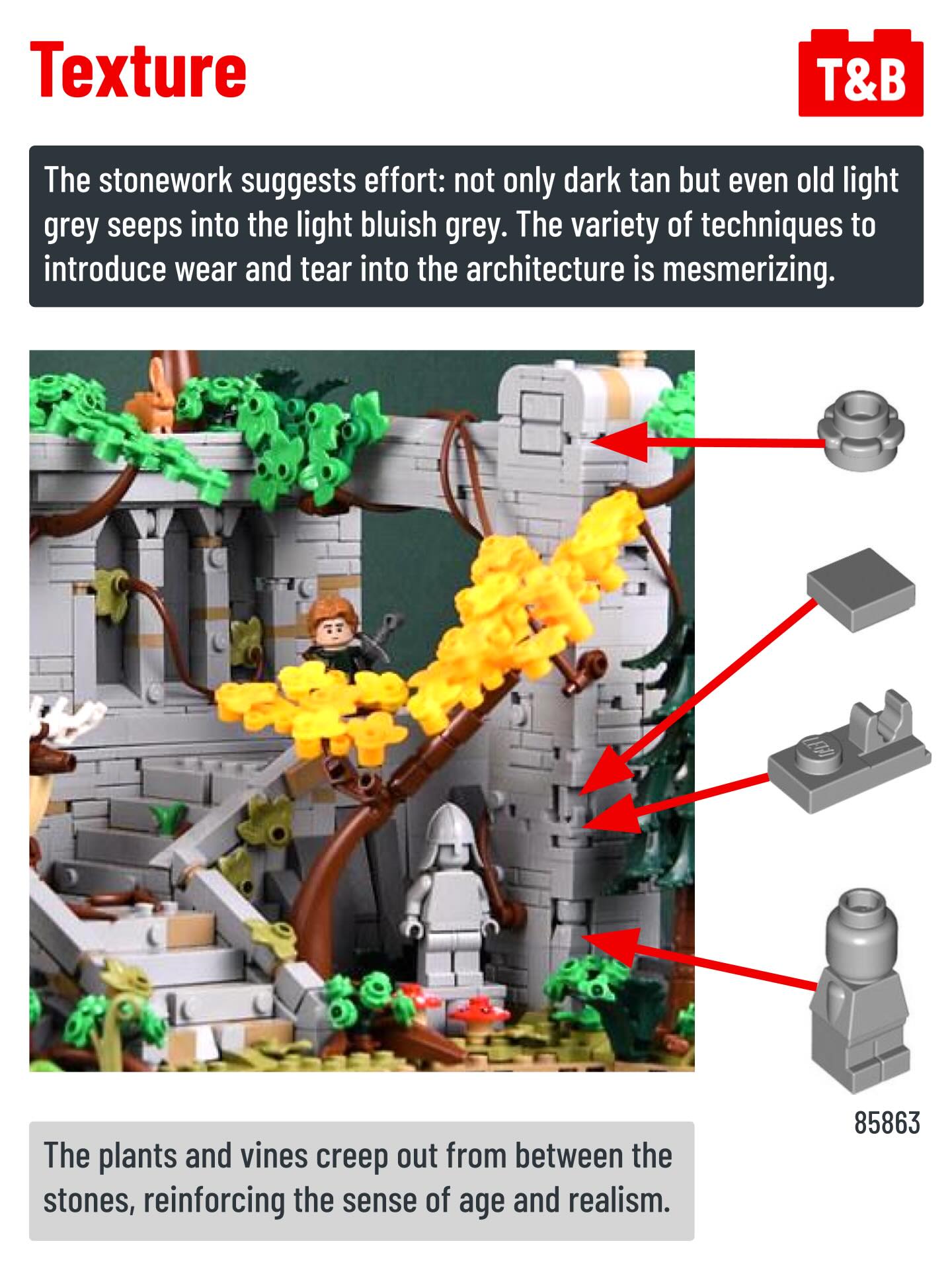 Texture

T&B

The stonework suggests effort: not only dark tan but even old light grey seeps into the light bluish grey. The variety of techniques to introduce wear and tear into the architecture is mesmerizing.

LEGO

85863

The plants and vines creep out from between the stones, reinforcing the sense of age and realism.