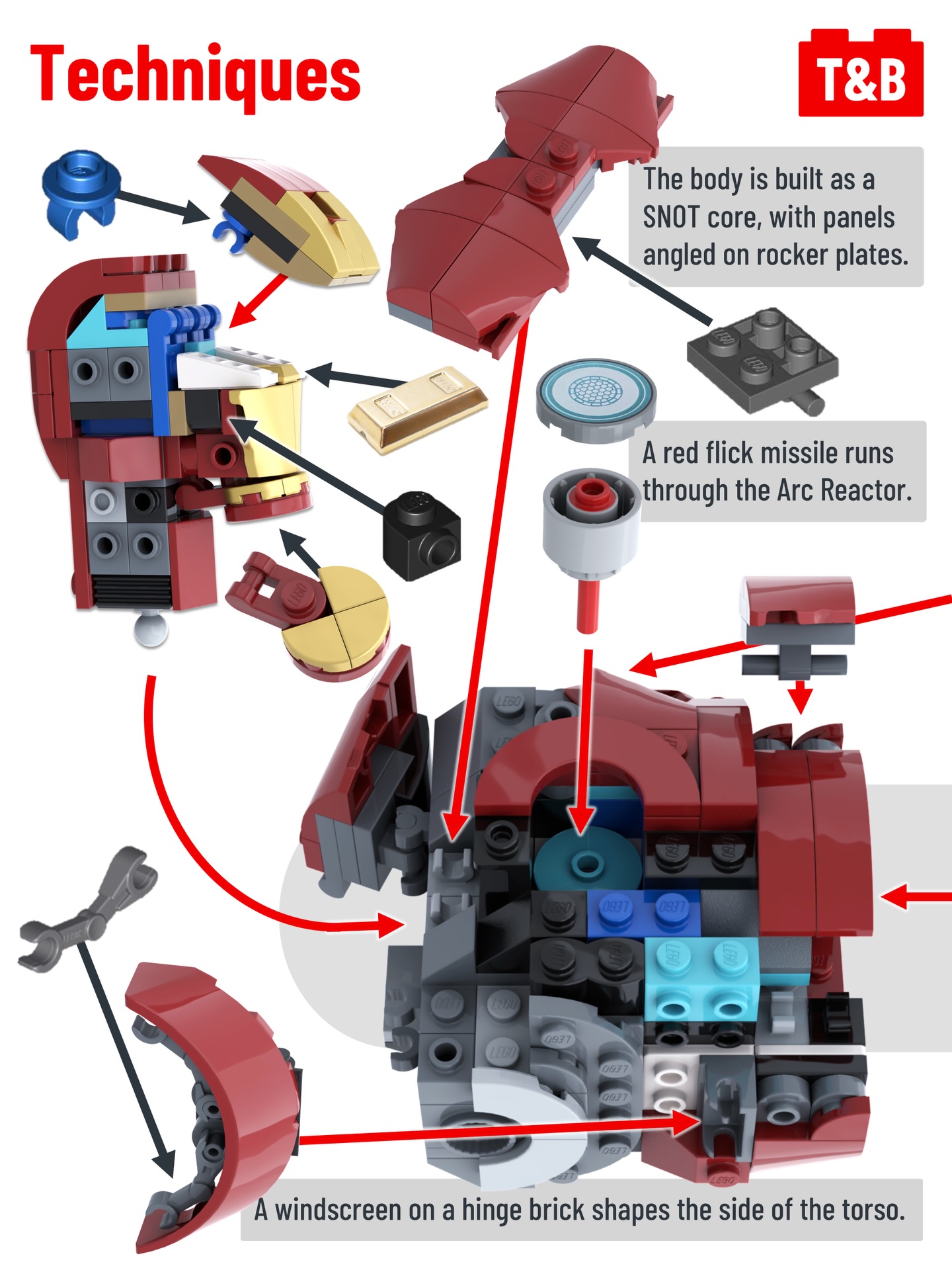 Techniques

T&B

The body is built as a SNOT core, with panels angled on rocker plates.

A red flick missile runs through the Arc Reactor.

A windscreen on a hinge brick shapes the side of the torso.