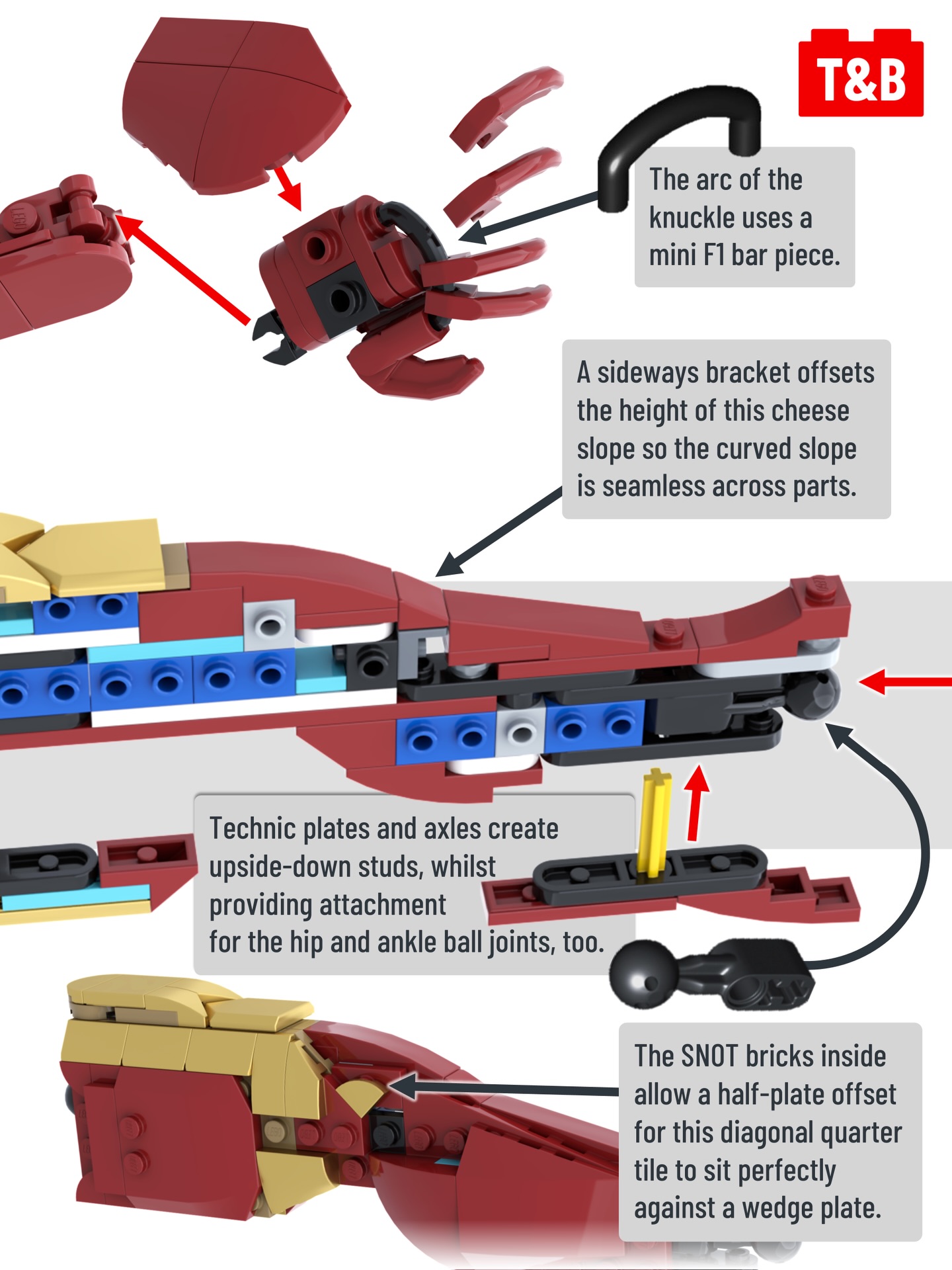 T&B

The arc of the knuckle uses a mini F1 bar piece.

A sideways bracket offsets the height of this cheese slope so the curved slope is seamless across parts.

Technic plates and axles create upside-down studs, whilst providing attachment for the hip and ankle ball joints, too.

The SNOT bricks inside allow a half-plate offset for this diagonal quarter tile to sit perfectly against a wedge plate.