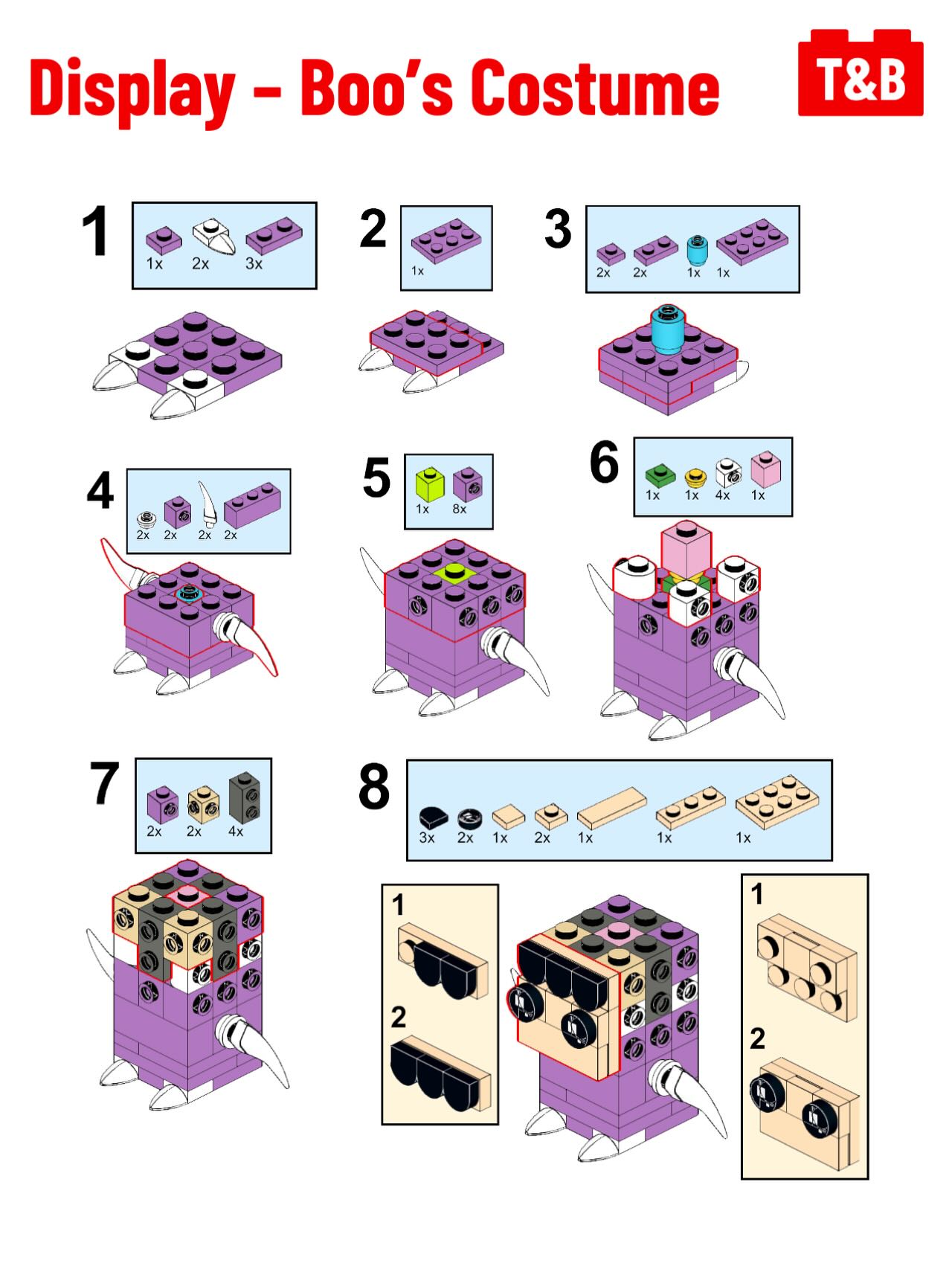 Display – Boo's Costume

T&B

1
1x 2x 3x

2
1x

3
2x 2x 1x 1x

4
2x 2x 2x 2x

5
1x 8x

6
1x 1x 4x 1x

7
2x 2x 4x

8
3x 2x 1x 2x 1x 1x 1x

1

2

1

2