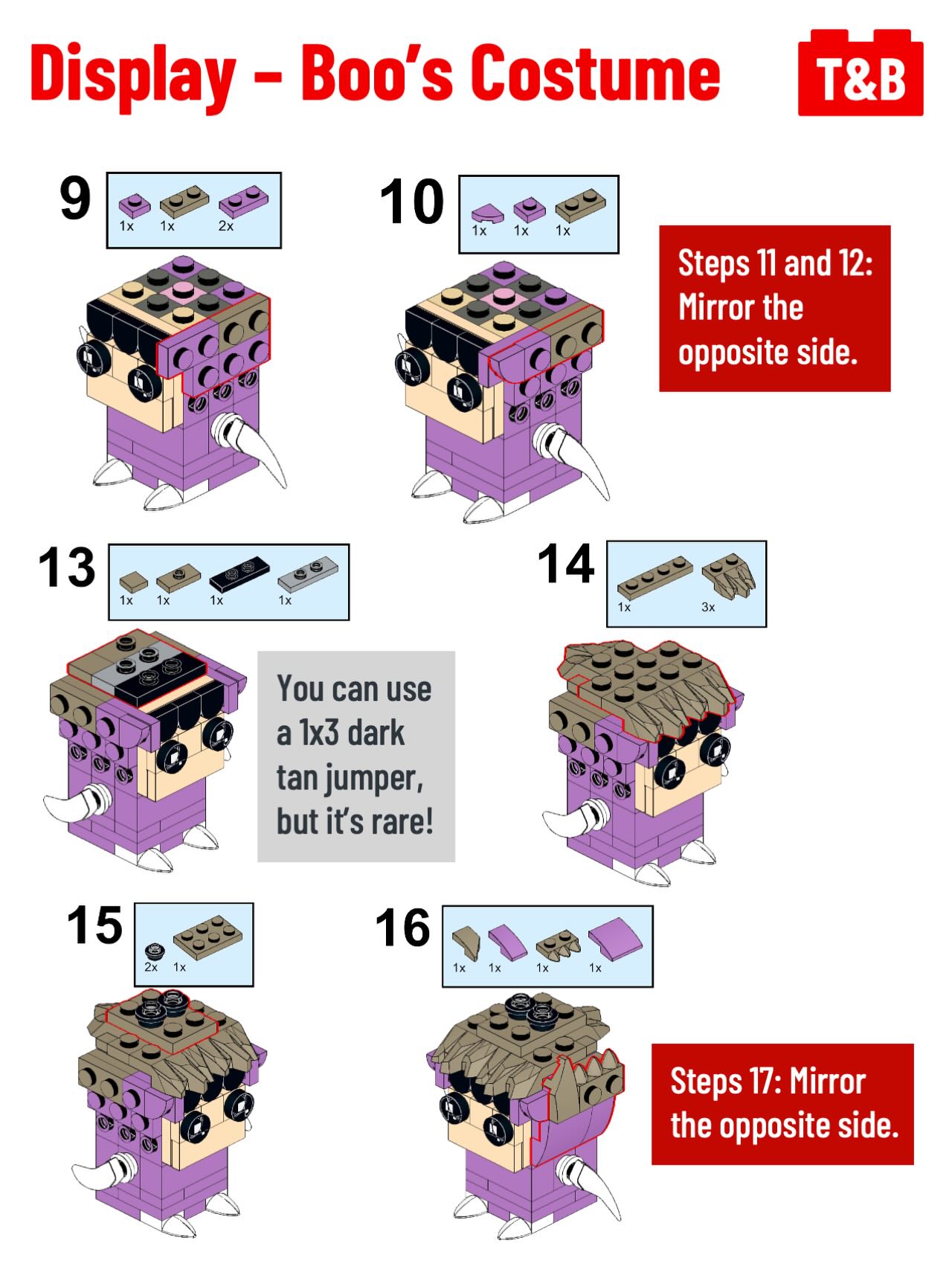 Display – Boo's Costume

T&B

9

1x 1x 2x

10

1x 1x 1x

Steps 11 and 12: Mirror the opposite side.

13

1x 1x 1x 1x

You can use a 1x3 dark tan jumper, but it's rare!

14

1x 3x

15

2x 1x

16

1x 1x 1x 1x

Steps 17: Mirror the opposite side.