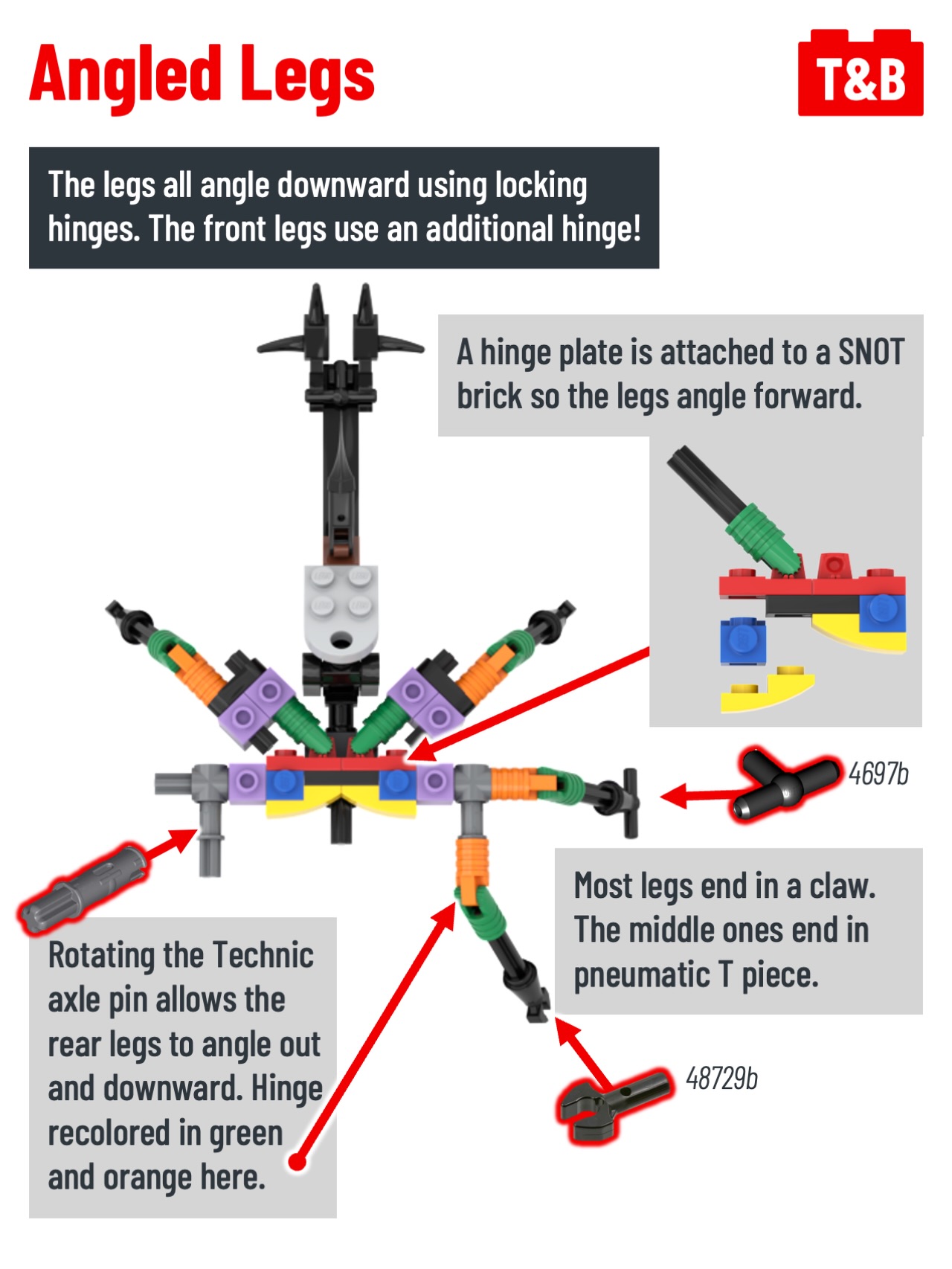 Angled Legs

T&B

The legs all angle downward using locking hinges. The front legs use an additional hinge!

A hinge plate is attached to a SNOT brick so the legs angle forward.

4697b

Most legs end in a claw. The middle ones end in pneumatic T piece.

Rotating the Technic axle pin allows the rear legs to angle out and downward. Hinge recolored in green and orange here.

48729b