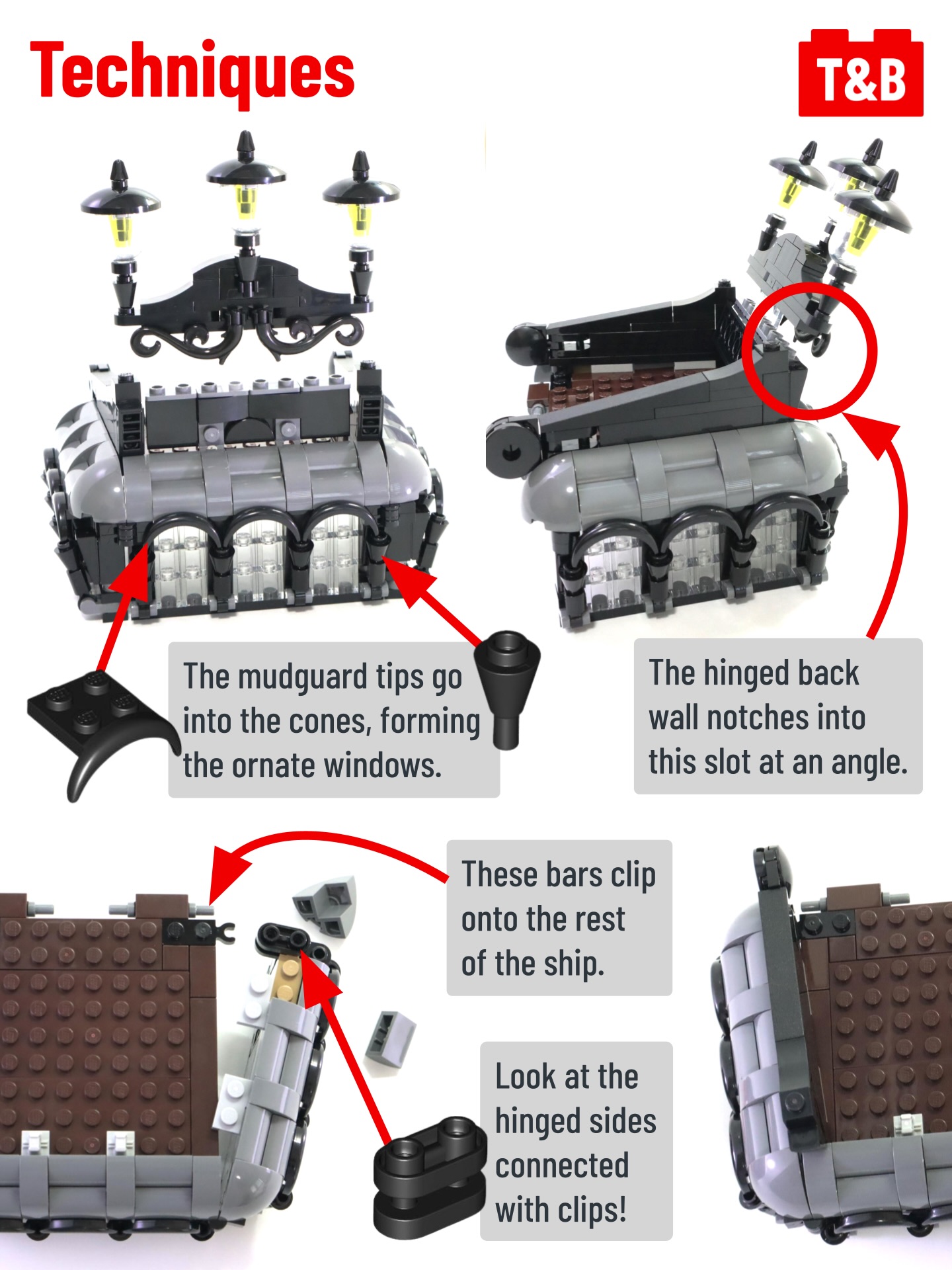 Techniques

T&B

The mudguard tips go into the cones, forming the ornate windows.

The hinged back wall notches into this slot at an angle.

These bars clip onto the rest of the ship.

Look at the hinged sides connected with clips!