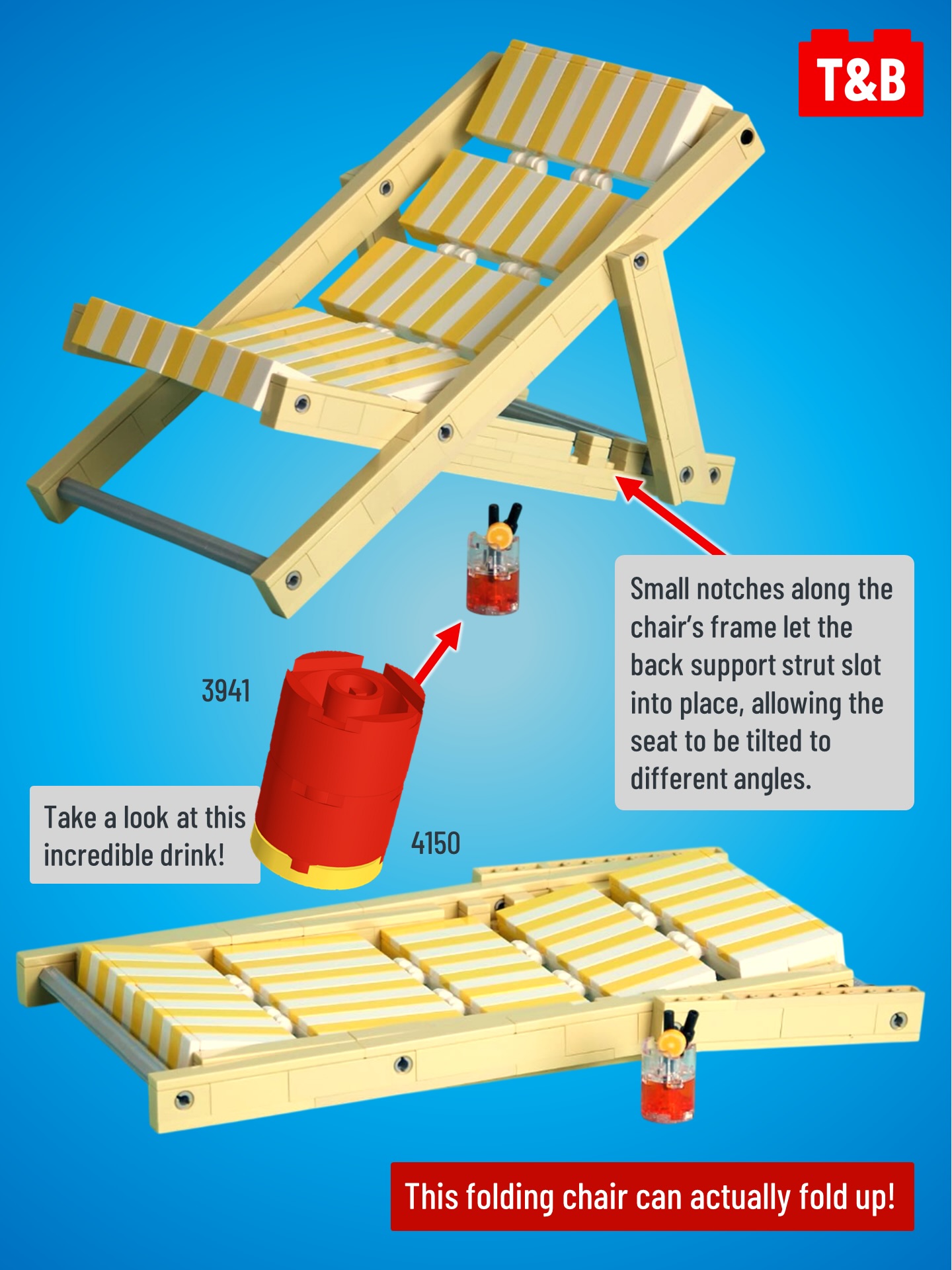 T&B

Small notches along the chair's frame let the back support strut slot into place, allowing the seat to be tilted to different angles.

3941

Take a look at this incredible drink!

4150

This folding chair can actually fold up!